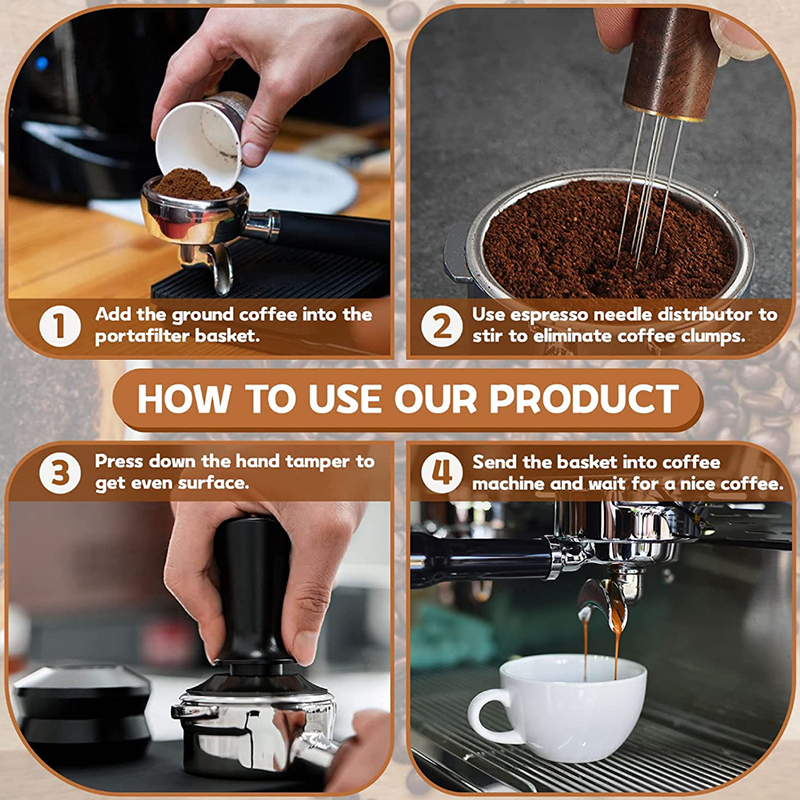 1 Add the ground coffee into the portafilter basket.

2 Use espresso needle distributor to stir to eliminate coffee clumps.

HOW TO USE OUR PRODUCT

3 Press down the hand tamper to get even surface.

4 Send the basket into coffee machine and wait for a nice coffee.