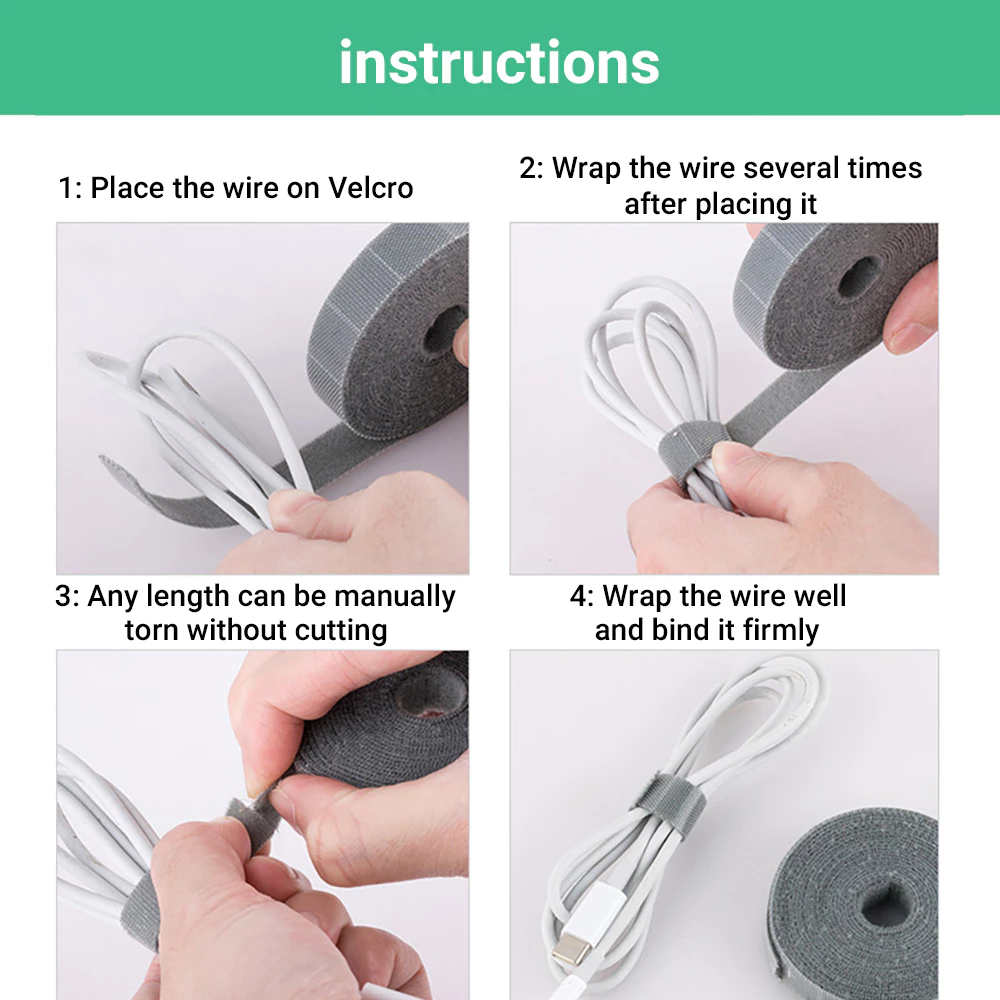 instructions

1: Place the wire on Velcro

2: Wrap the wire several times after placing it

3: Any length can be manually torn without cutting

4: Wrap the wire well and bind it firmly