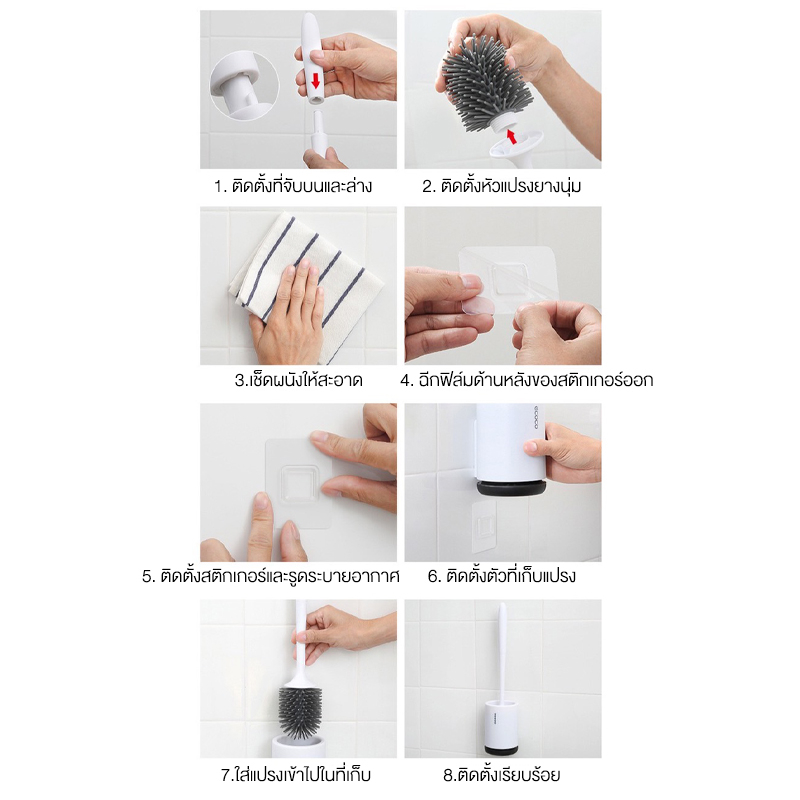 1. ติดตั้งที่จับบนและล่าง

2. ติดตั้งหัวแปรงยางนุ่ม

3.เช็ดผนังให้สะอาด

4. ฉีกฟิล์มด้านหลังของสติกเกอร์ออก

ecoco

5. ติดตั้งสติกเกอร์และรูดระบายอากาศ

6. ติดตั้งตัวที่เก็บแปรง

7.ใส่แปรงเข้าไปในที่เก็บ

8.ติดตั้งเรียบร้อย