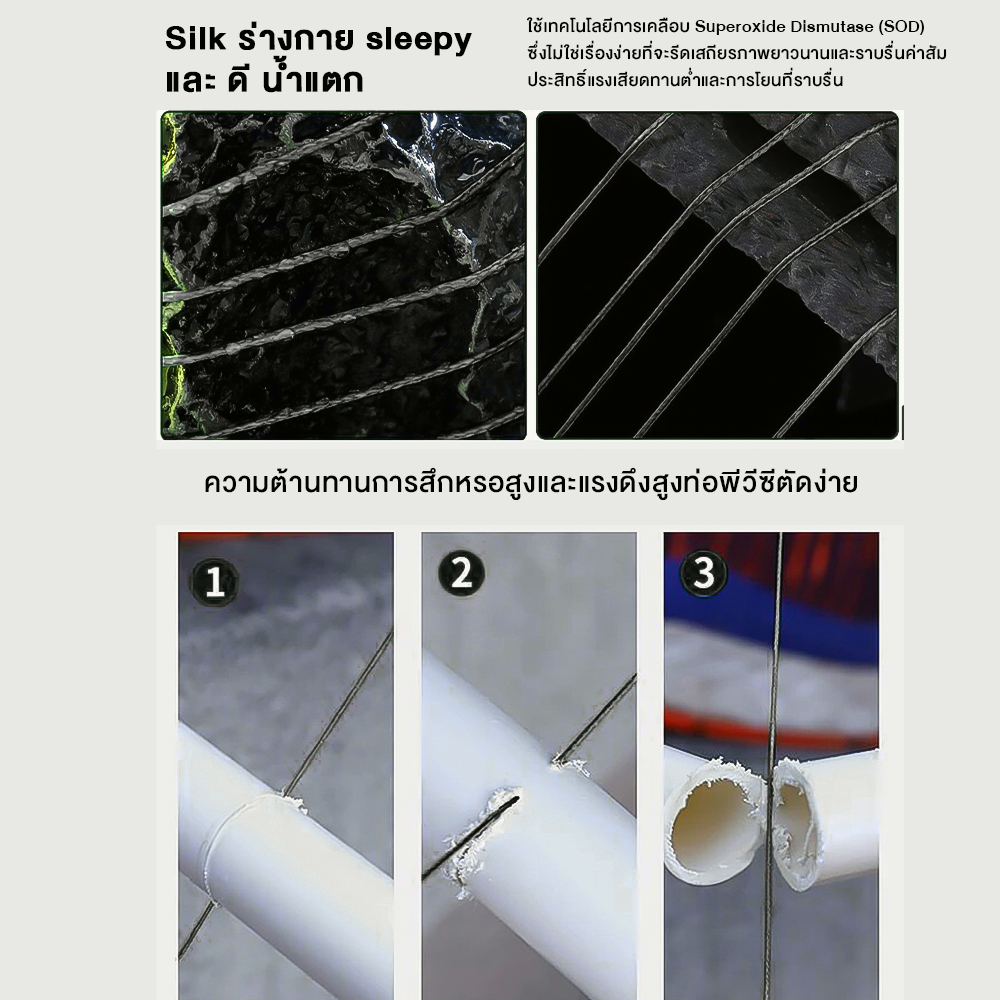 Silk ร่างกาย sleepy และ ดี น้ำแตก

ใช้เทคโนโลยีการเคลือบ Superoxide Dismutase (SOD) ซึ่งไม่ใช่เรื่องง่ายที่จะรีดเสถียรภาพยาวนานและราบรื่นค่าสัมประสิทธิ์แรงเสียดทานต่ำและการโยนที่ราบรื่น

ความต้านทานการสึกหรอสูงและแรงดึงสูงท่อพีวีซีตัดง่าย

1

2

3