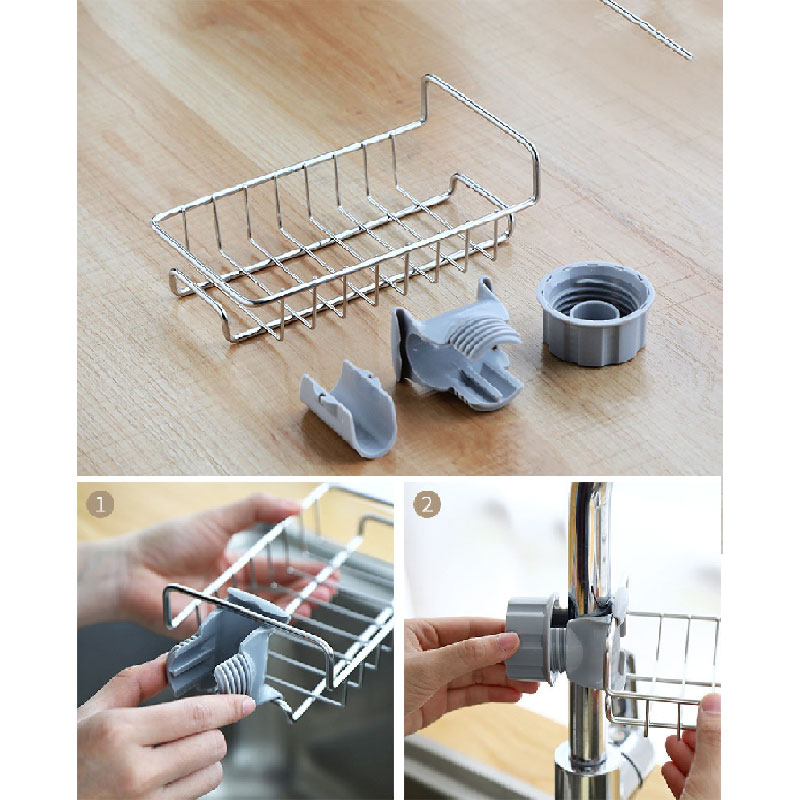 1

2