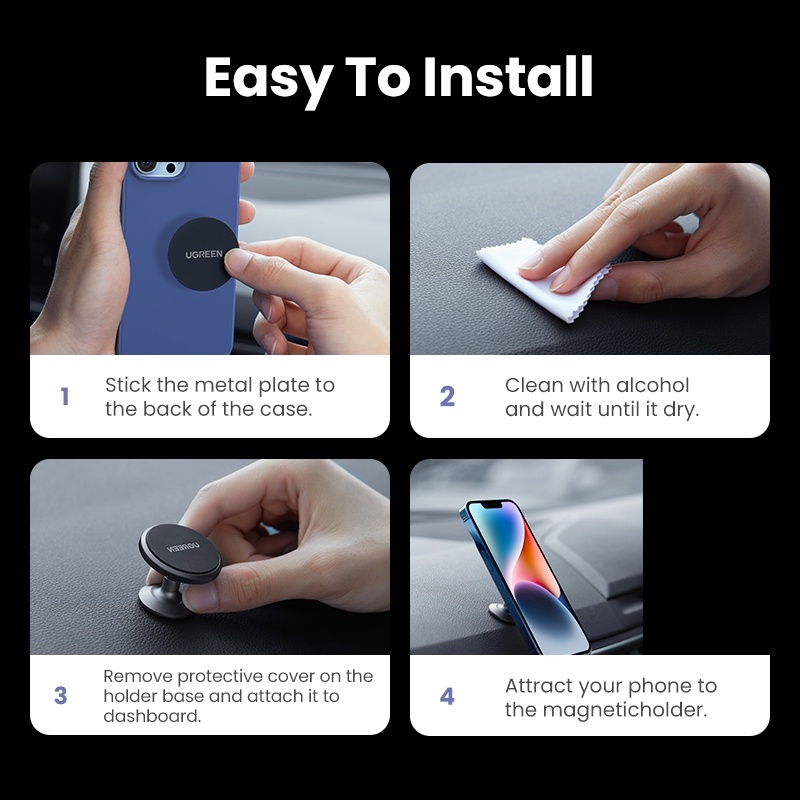 Easy To Install

UGREEN

1 Stick the metal plate to the back of the case.

2 Clean with alcohol and wait until it dry.

UGREEN

3 Remove protective cover on the holder base and attach it to dashboard.

4 Attract your phone to the magneticholder.