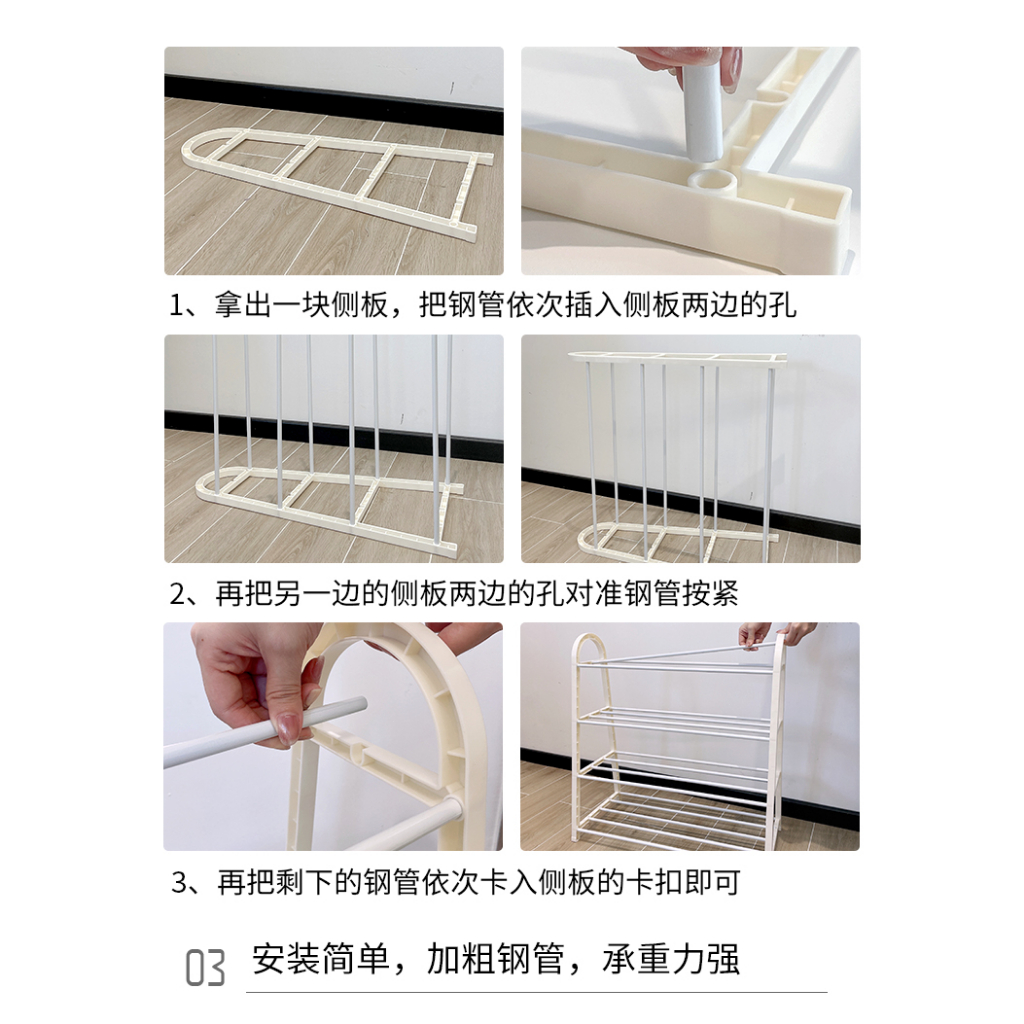 1、拿出一块侧板，把钢管依次插入侧板两边的孔

2、再把另一边的侧板两边的孔对准钢管按紧

3、再把剩下的钢管依次卡入侧板的卡扣即可

03 安装简单，加粗钢管，承重力强