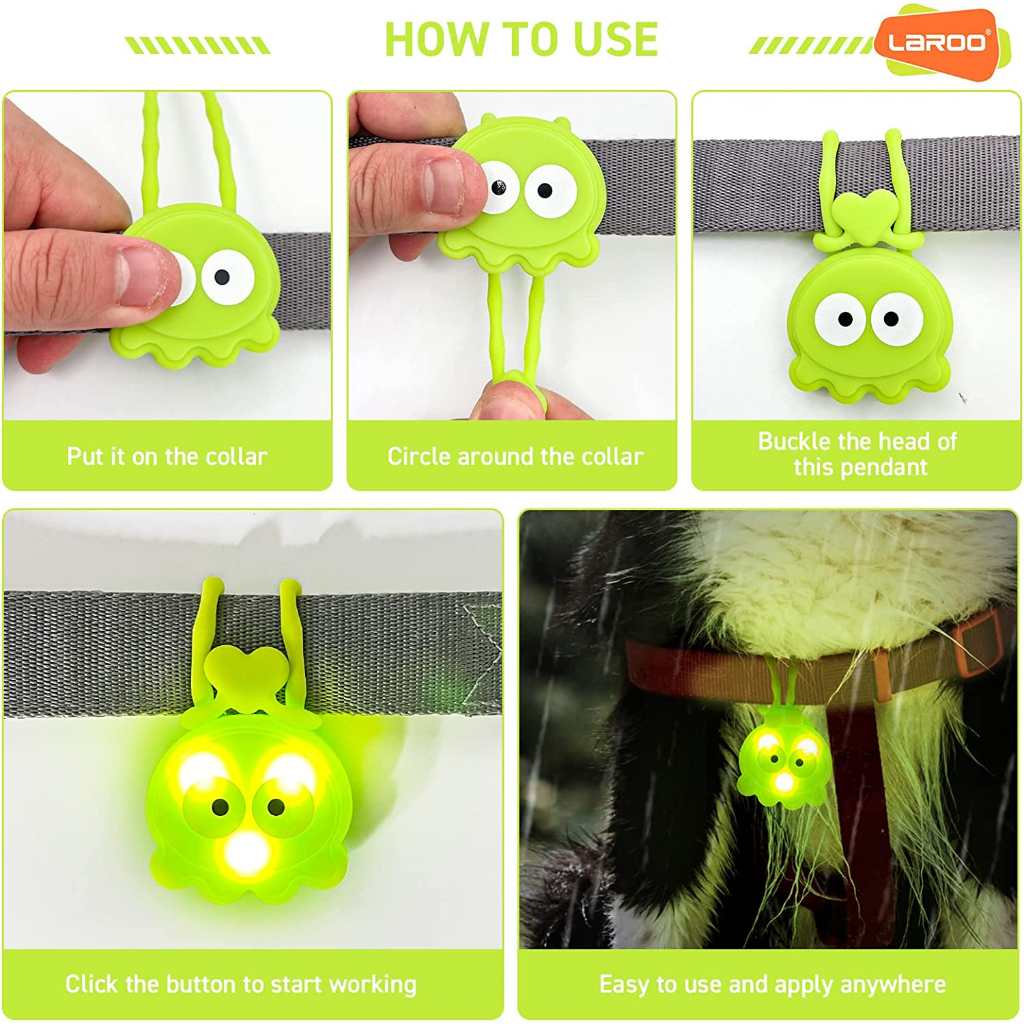 HOW TO USE

LAROO®

Put it on the collar

Circle around the collar

Buckle the head of this pendant

Click the button to start working

Easy to use and apply anywhere