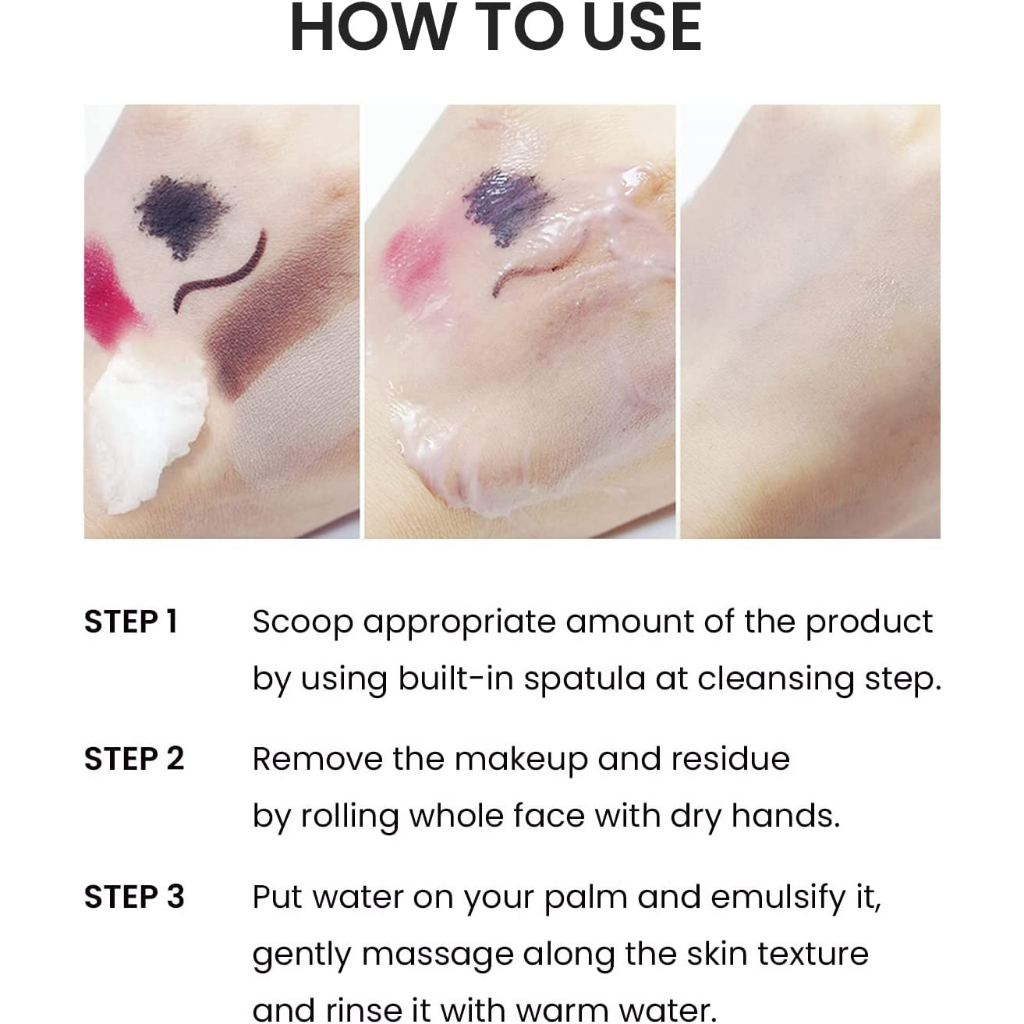 HOW TO USE

STEP 1 Scoop appropriate amount of the product by using built-in spatula at cleansing step.

STEP 2 Remove the makeup and residue by rolling whole face with dry hands.

STEP 3 Put water on your palm and emulsify it, gently massage along the skin texture and rinse it with warm water.