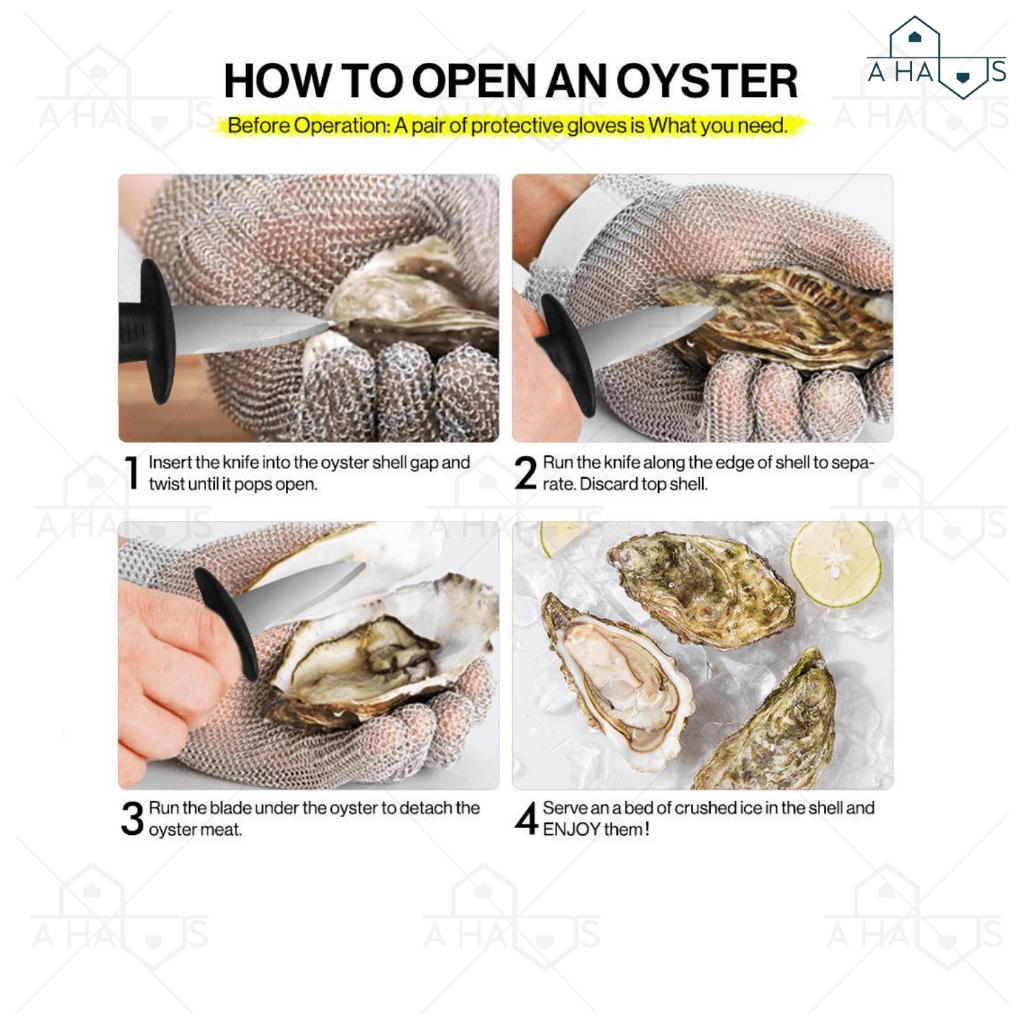 A HA S

HOW TO OPEN AN OYSTER

Before Operation: A pair of protective gloves is What you need.

1 Insert the knife into the oyster shell gap and twist until it pops open.

2 Run the knife along the edge of shell to separate. Discard top shell.

3 Run the blade under the oyster to detach the oyster meat.

4 Serve an a bed of crushed ice in the shell and ENJOY them!