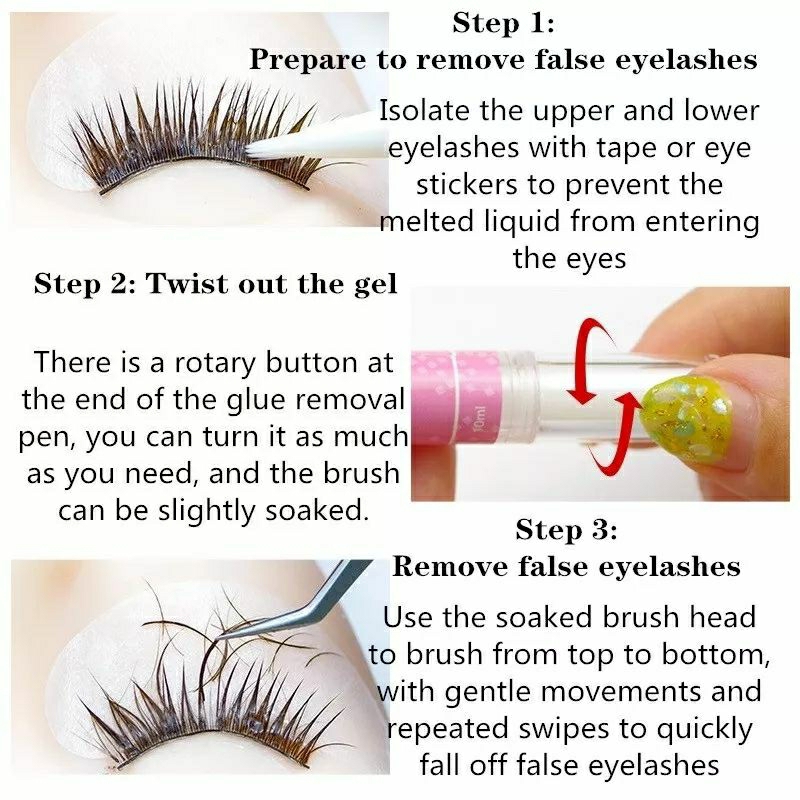 Step 1:
Prepare to remove false eyelashes

Isolate the upper and lower eyelashes with tape or eye stickers to prevent the melted liquid from entering the eyes

Step 2: Twist out the gel

There is a rotary button at the end of the glue removal pen, you can turn it as much as you need, and the brush can be slightly soaked.

10ml

Step 3:
Remove false eyelashes

Use the soaked brush head to brush from top to bottom, with gentle movements and repeated swipes to quickly fall off false eyelashes