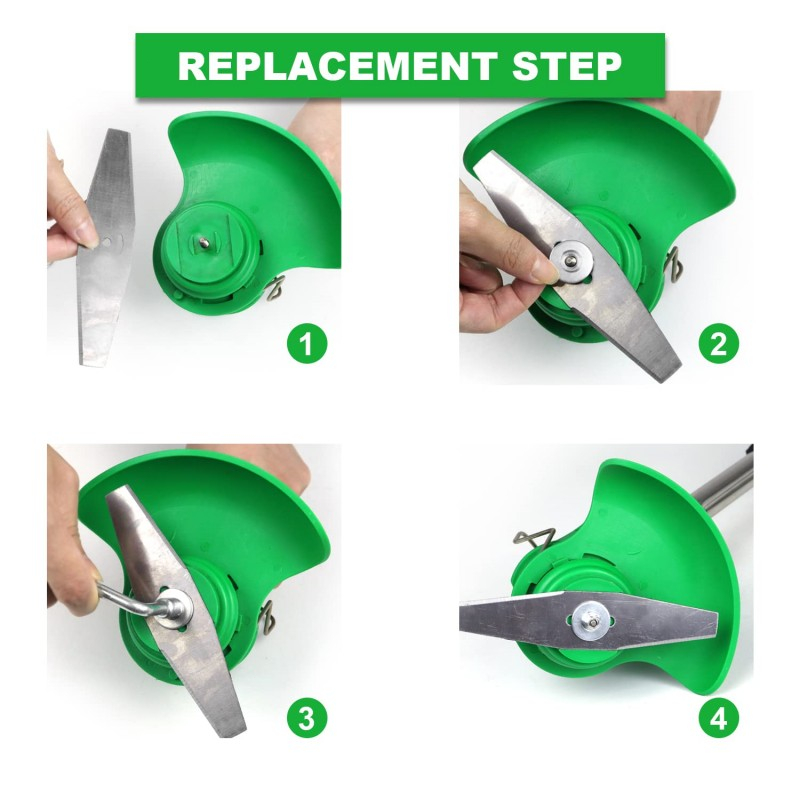 REPLACEMENT STEP

1

2

3

4