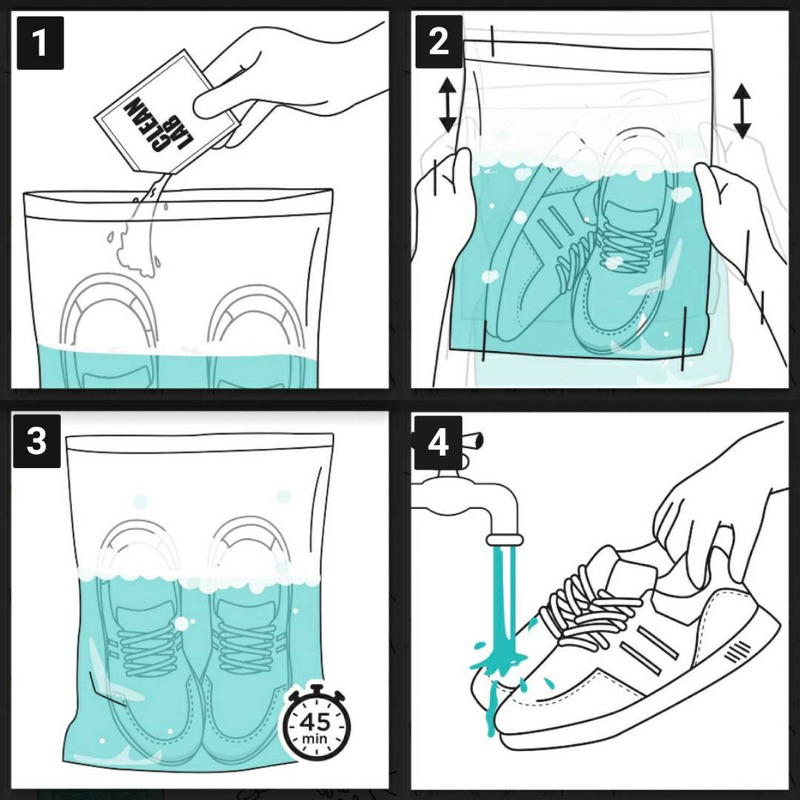 1

CLEAN LAB

2

3

45 min

4