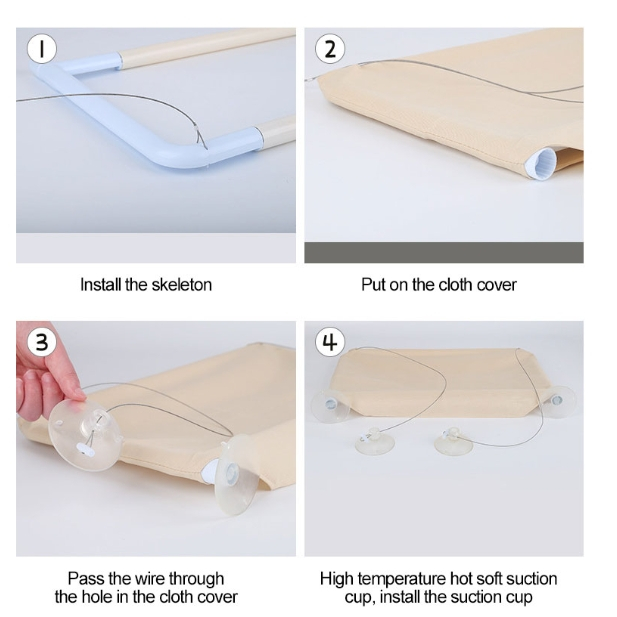 1

Install the skeleton

2

Put on the cloth cover

3

Pass the wire through the hole in the cloth cover

4

High temperature hot soft suction cup, install the suction cup