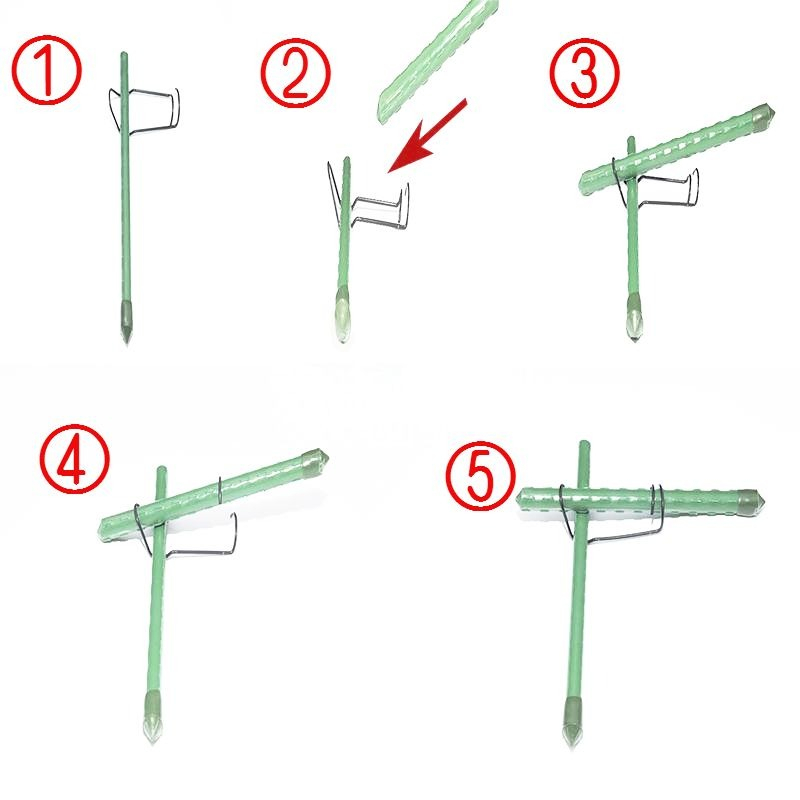 ①
②
③
④
⑤