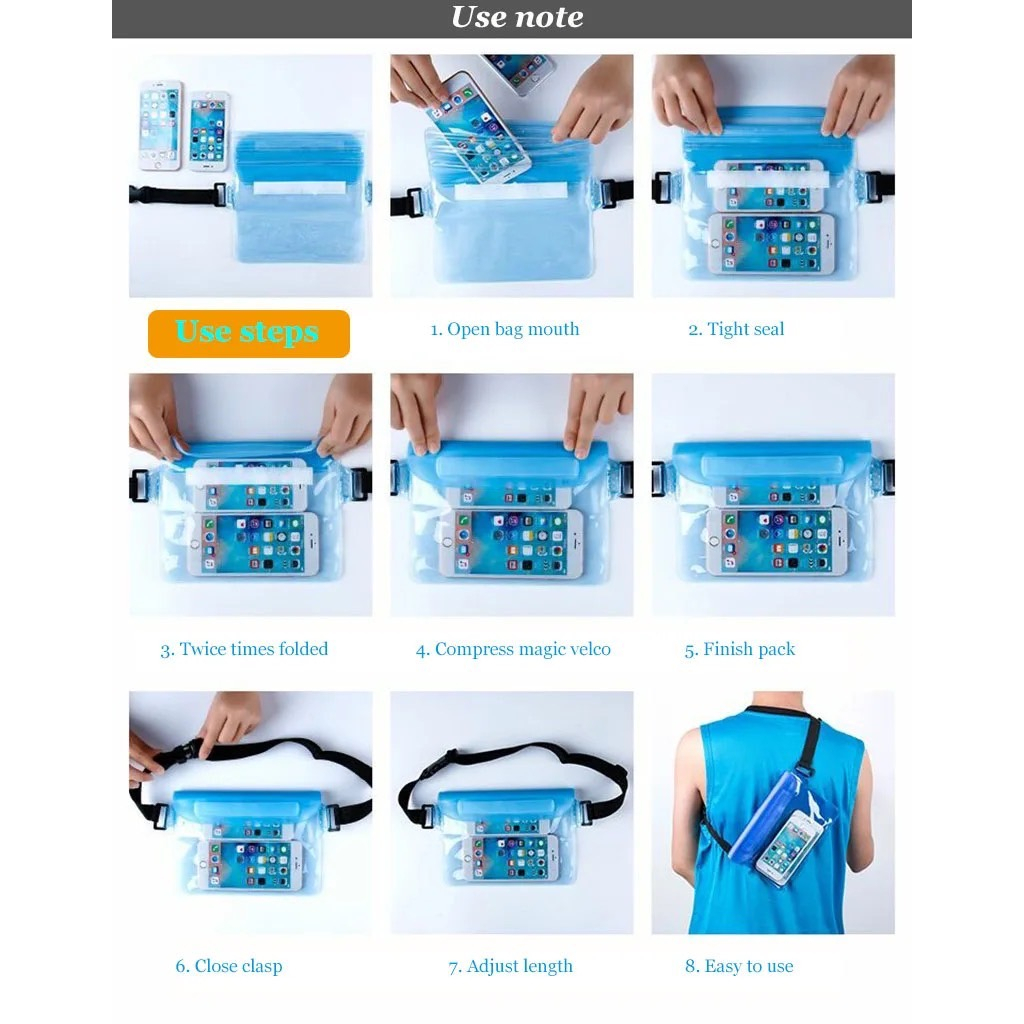 Use note

Use steps

1. Open bag mouth

2. Tight seal

3. Twice times folded

4. Compress magic velco

5. Finish pack

6. Close clasp

7. Adjust length

8. Easy to use