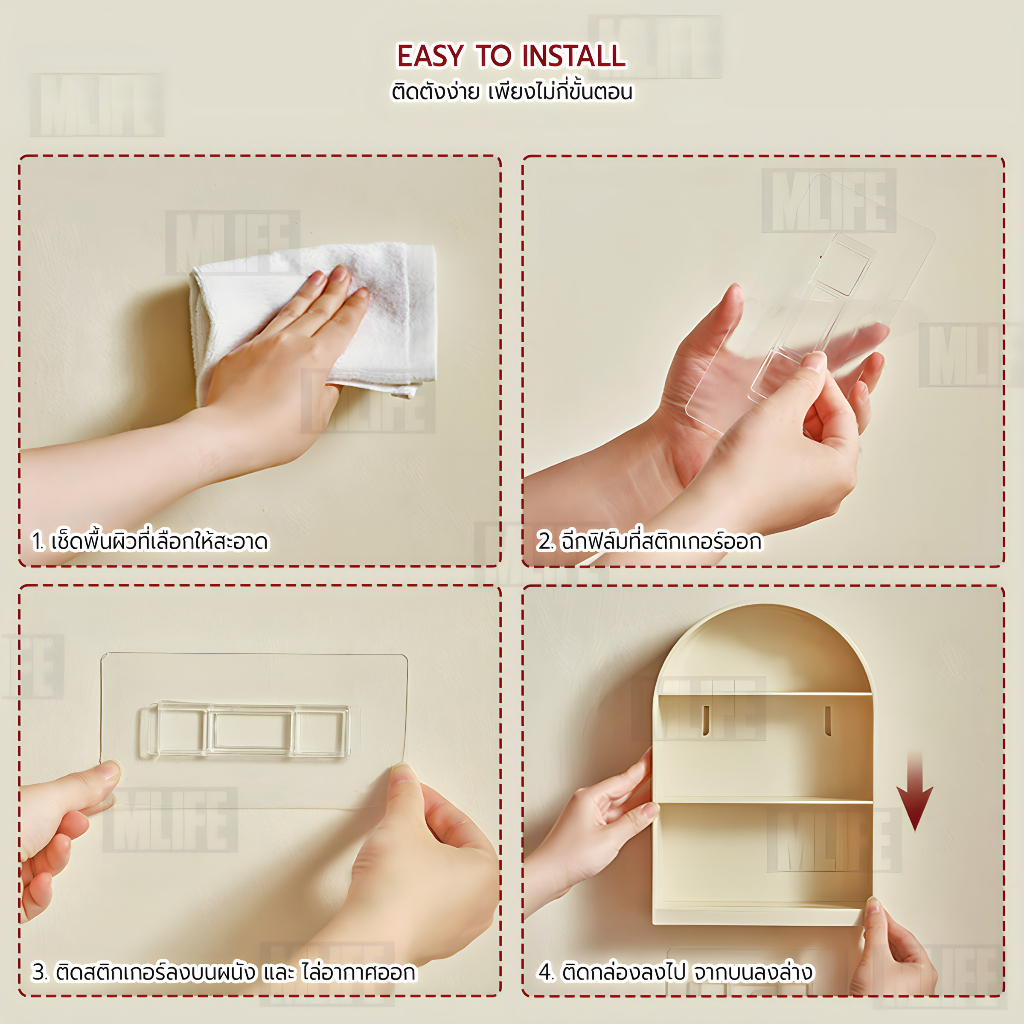 EASY TO INSTALL
ติดตั้งง่าย เพียงไม่กี่ขั้นตอน

MLIFE

1. เช็ดพื้นผิวที่เลือกให้สะอาด

2. ฉีกฟิล์มที่สติกเกอร์ออก

3. ติดสติกเกอร์ลงบนผนัง และ ไล่อากาศออก

4. ติดกล่องลงไป จากบนลงล่าง