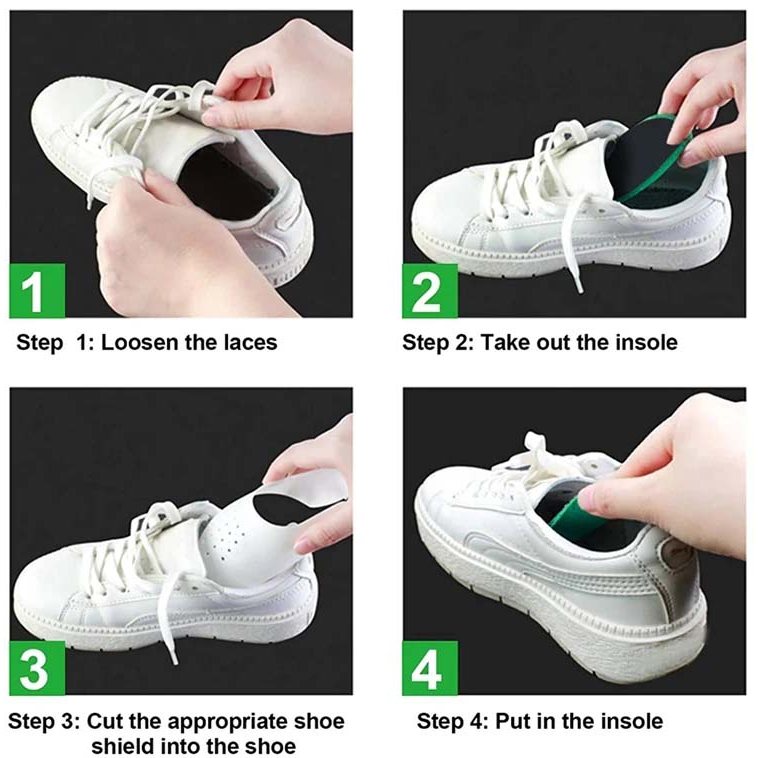 1

Step 1: Loosen the laces

2

Step 2: Take out the insole

3

Step 3: Cut the appropriate shoe shield into the shoe

4

Step 4: Put in the insole