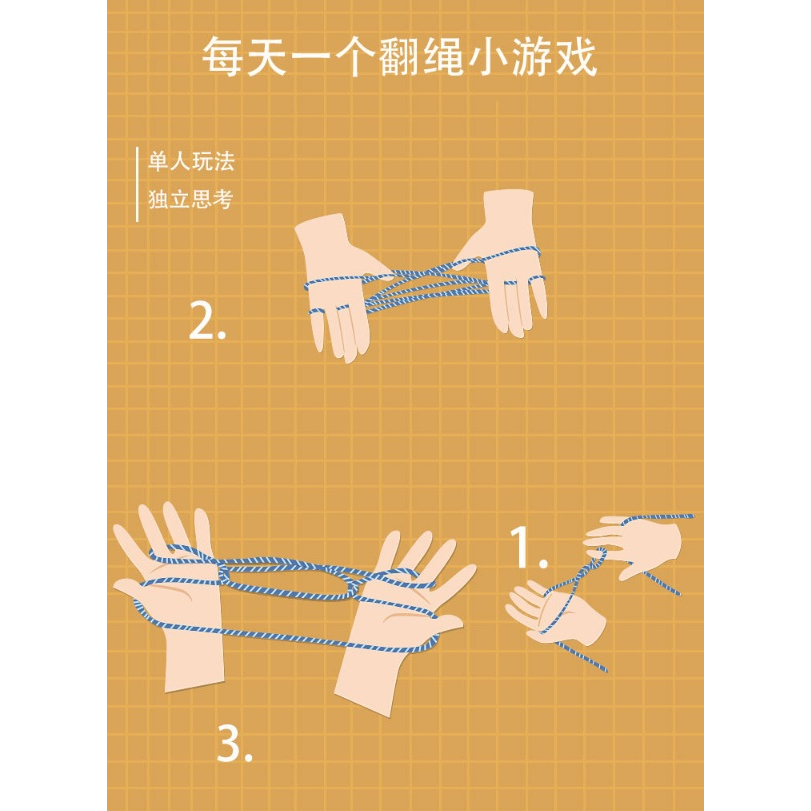 每天一个翻绳小游戏

单人玩法
独立思考

2.

1.

3.