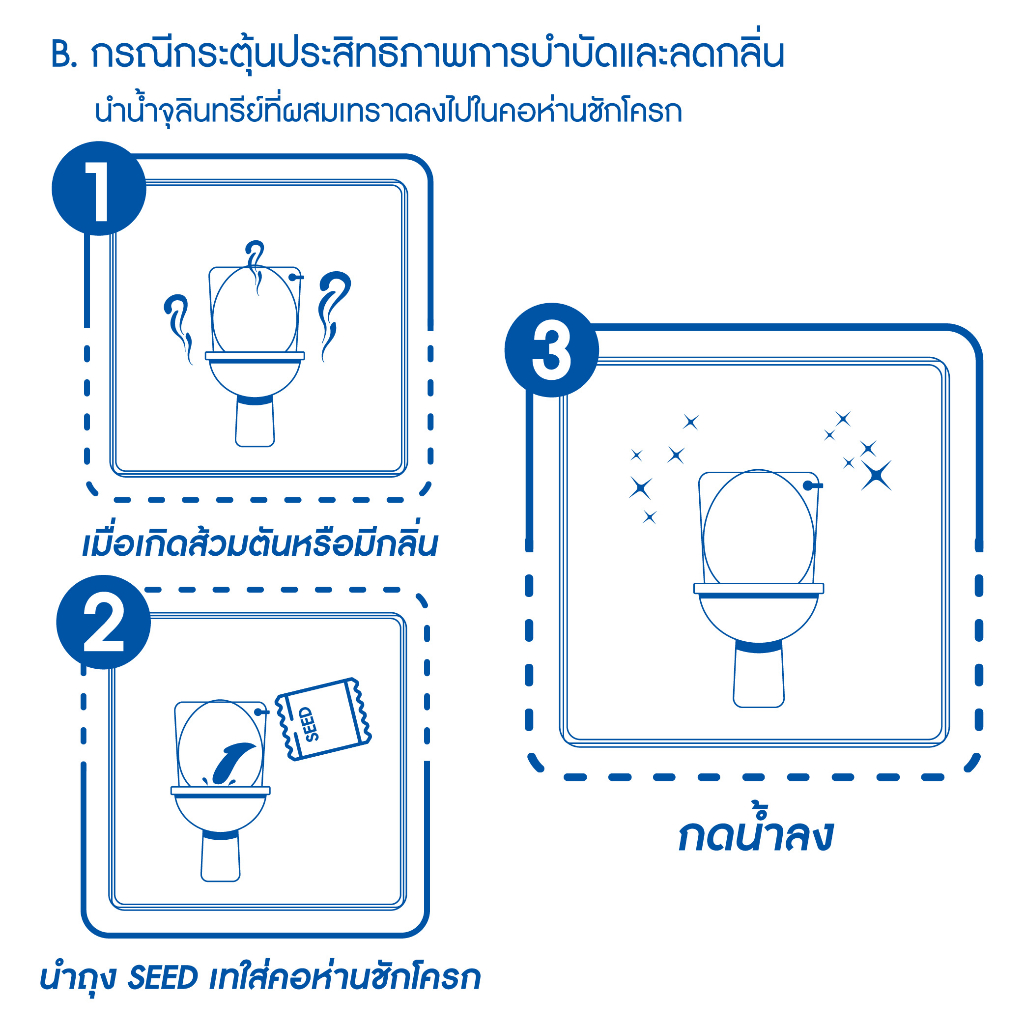 B. กรณีกระตุ้นประสิทธิภาพการบำบัดและลดกลิ่น
นำน้ำจุลินทรีย์ที่ผสมเทราดลงไปในคอห่านชักโครก

1

เมื่อเกิดส้วมตันหรือมีกลิ่น

2

SEED

นำถุง SEED เทใส่คอห่านชักโครก

3

กดน้ำลง