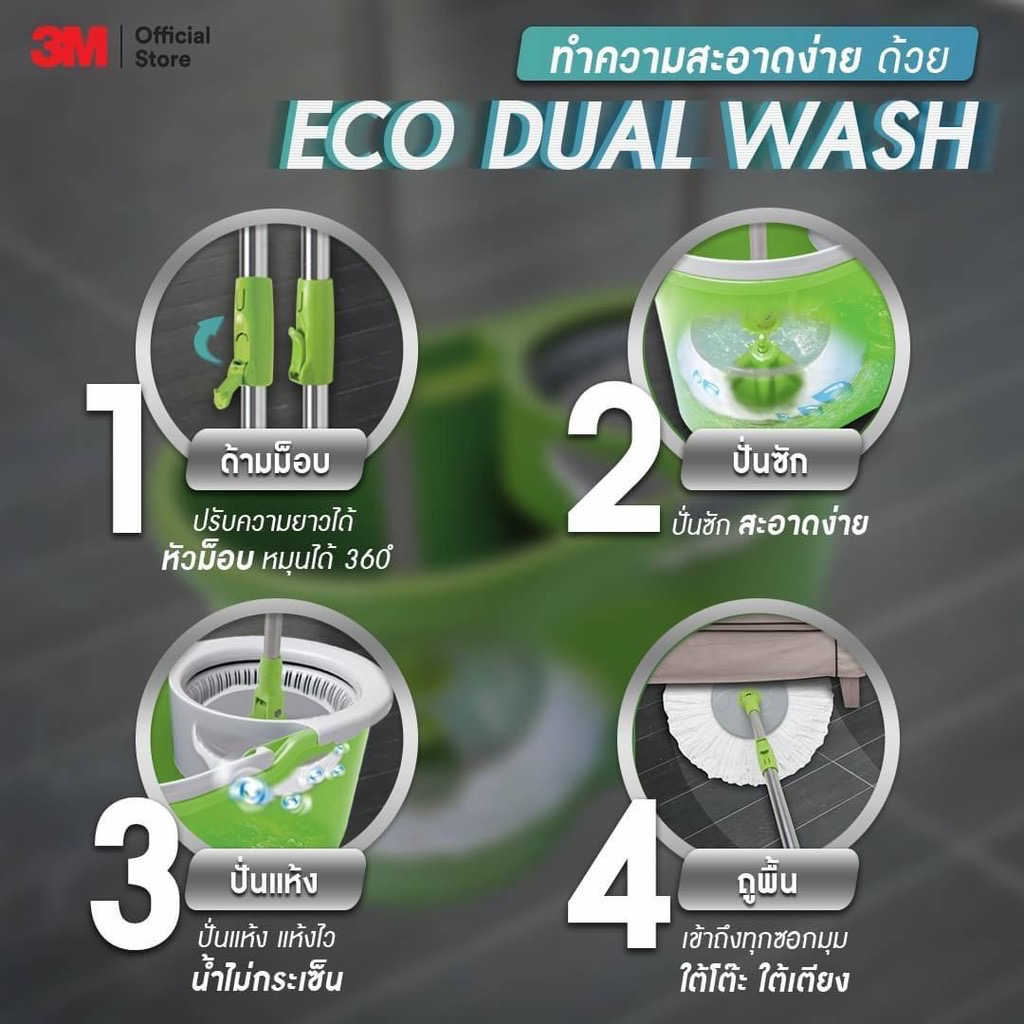 3M Official Store

ทำความสะอาดง่าย ด้วย
ECO DUAL WASH

1
ด้ามม็อบ
ปรับความยาวได้
หัวม็อบ หมุนได้ 360°

2
ปั่นซัก
ปั่นซัก สะอาดง่าย

3
ปั่นแห้ง
ปั่นแห้ง แห้งไว
น้ำไม่กระเซ็น

4
ถูพื้น
เข้าถึงทุกซอกมุม
ใต้โต๊ะ ใต้เตียง