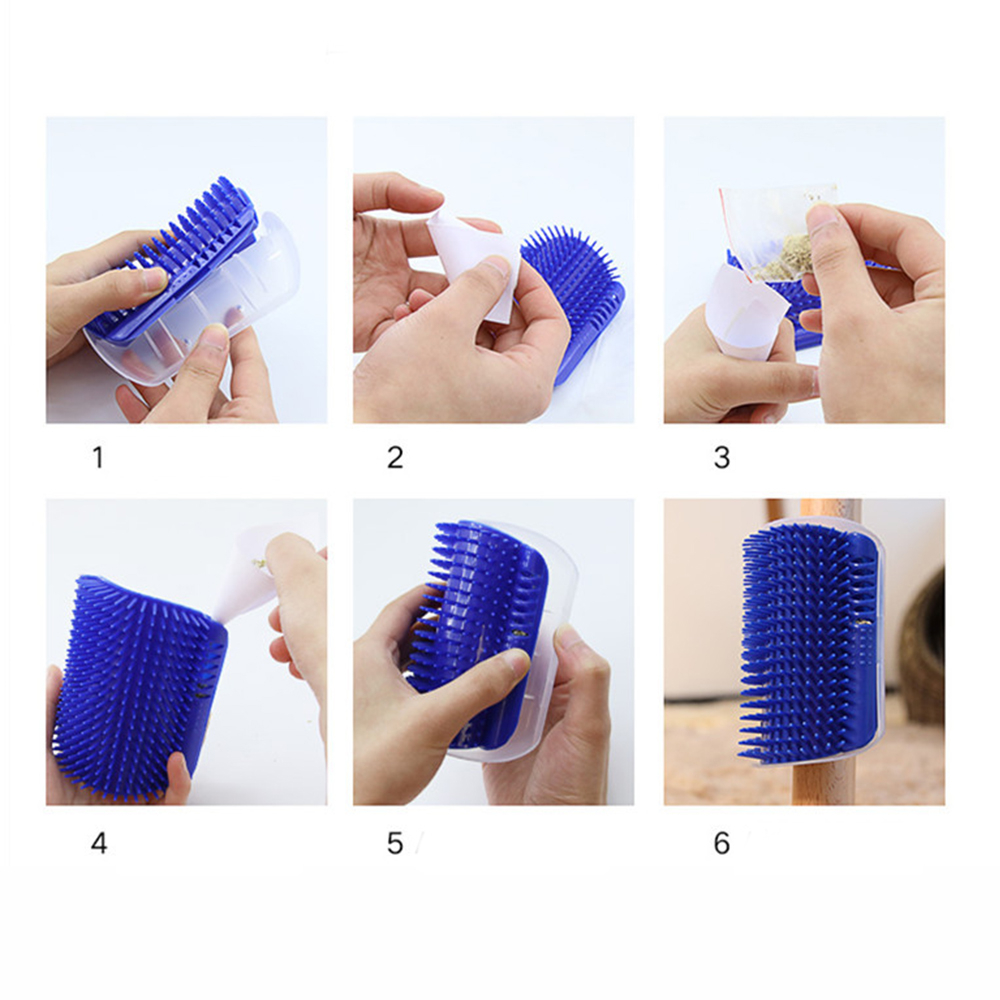 1

2

3

4

5

6