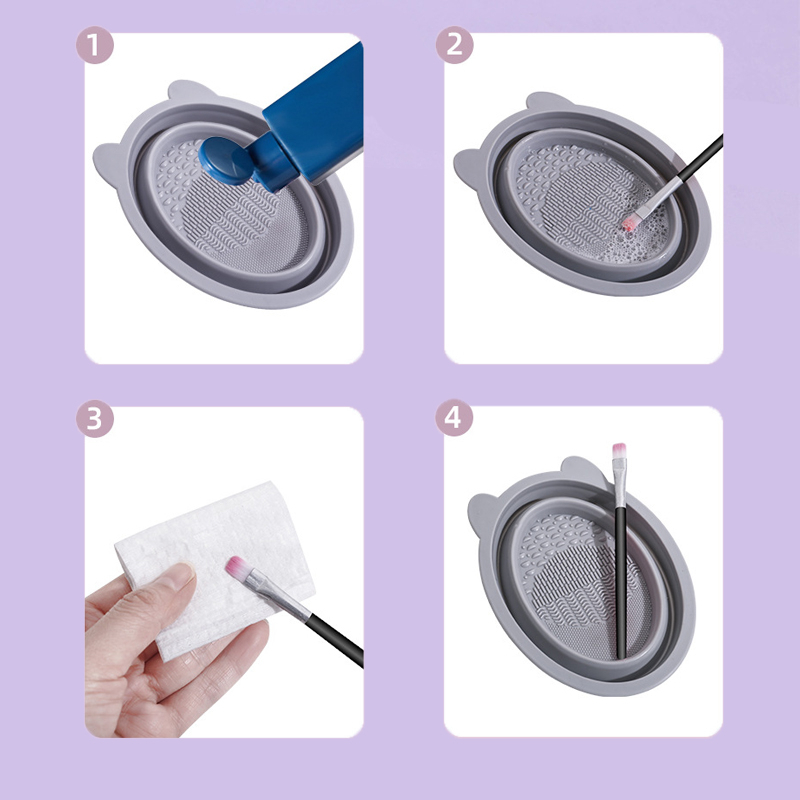 1

2

3

4