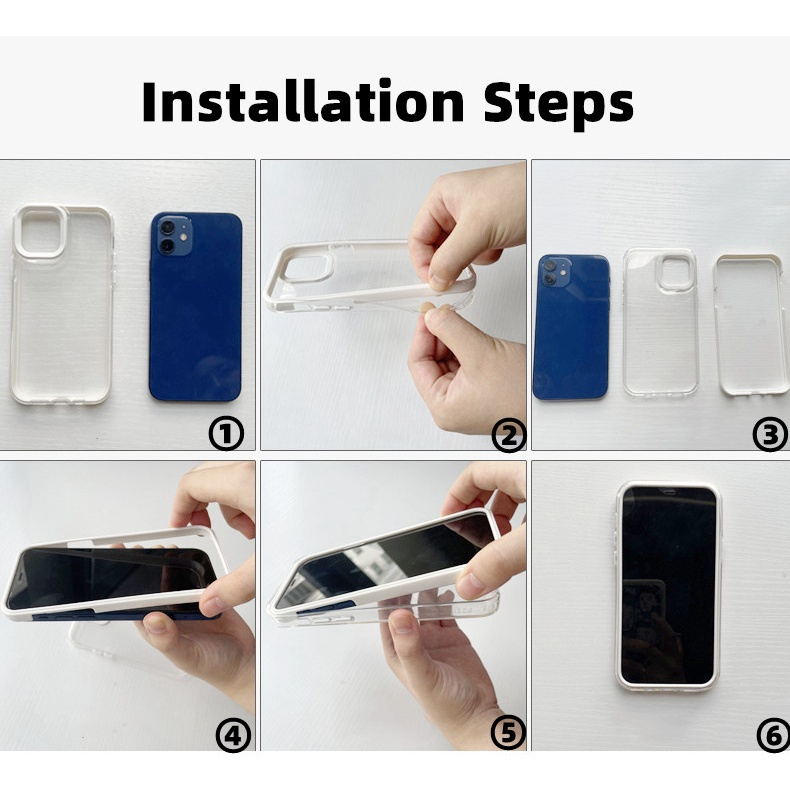 Installation Steps

①

②

③

④

⑤

⑥