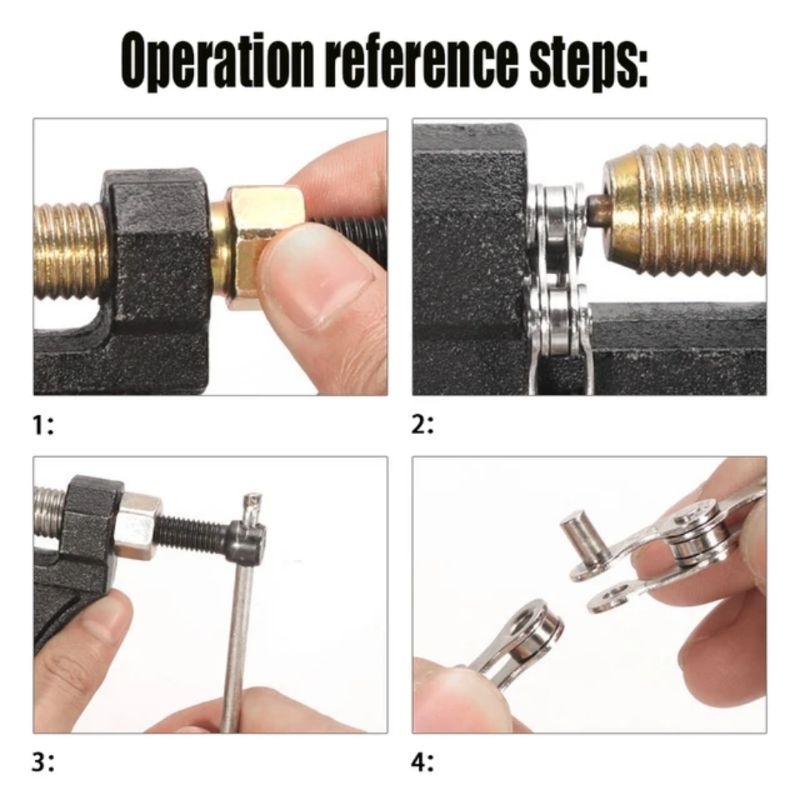 Operation reference steps:

1:

2:

3:

4: