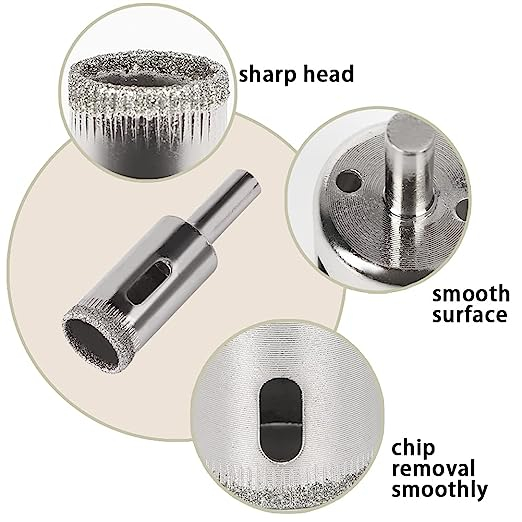 sharp head

smooth surface

chip removal smoothly