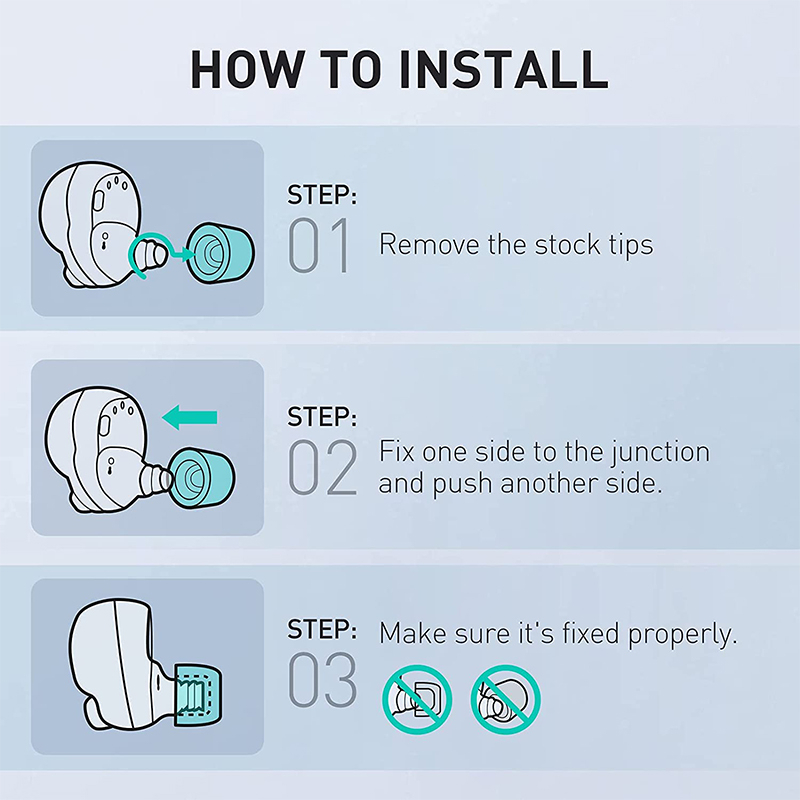 HOW TO INSTALL

STEP:
01 Remove the stock tips

STEP:
02 Fix one side to the junction and push another side.

STEP:
03 Make sure it's fixed properly.