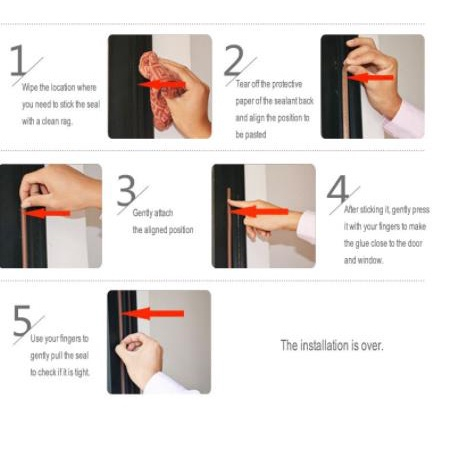 1
Wipe the location where you need to stick the seal with a clean rag.

2
Tear off the protective paper of the sealant back and align the position to be pasted

3
Gently attach the aligned position

4
After sticking it, gently press it with your fingers to make the glue close to the door and window.

5
Use your fingers to gently pull the seal to check if it is tight.

The installation is over.