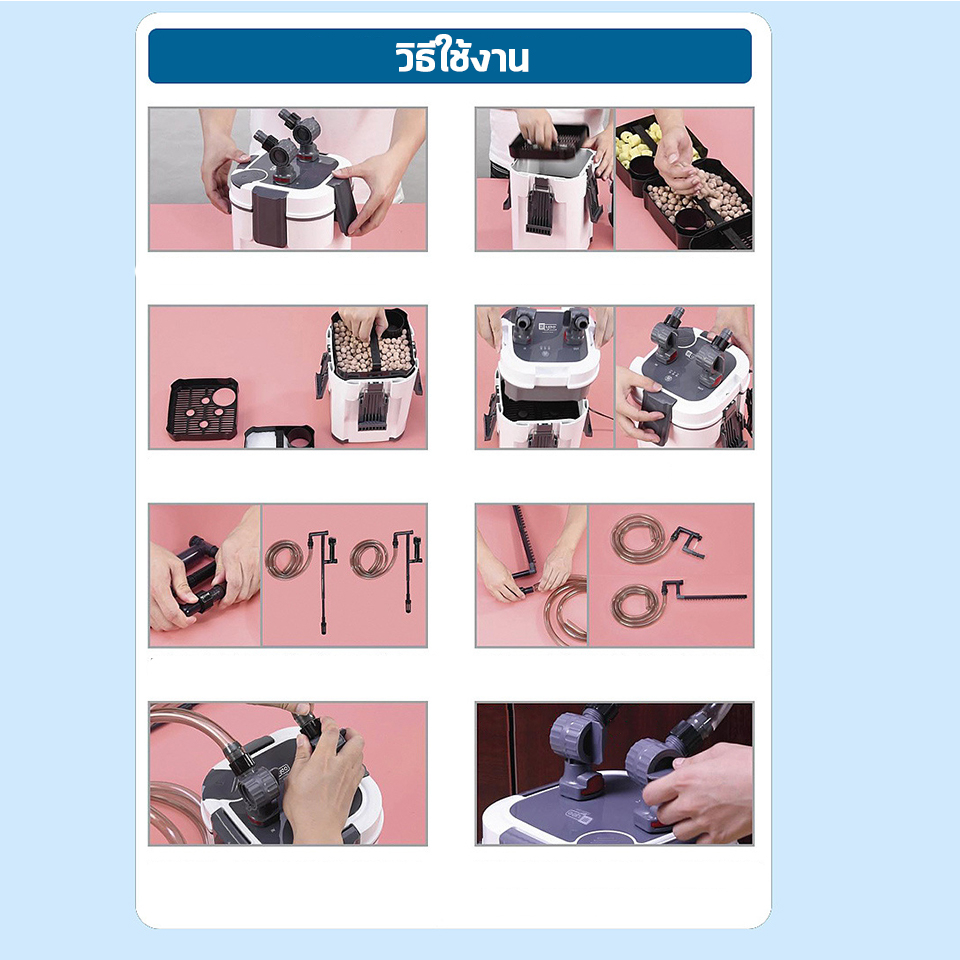 วิธีใช้งาน