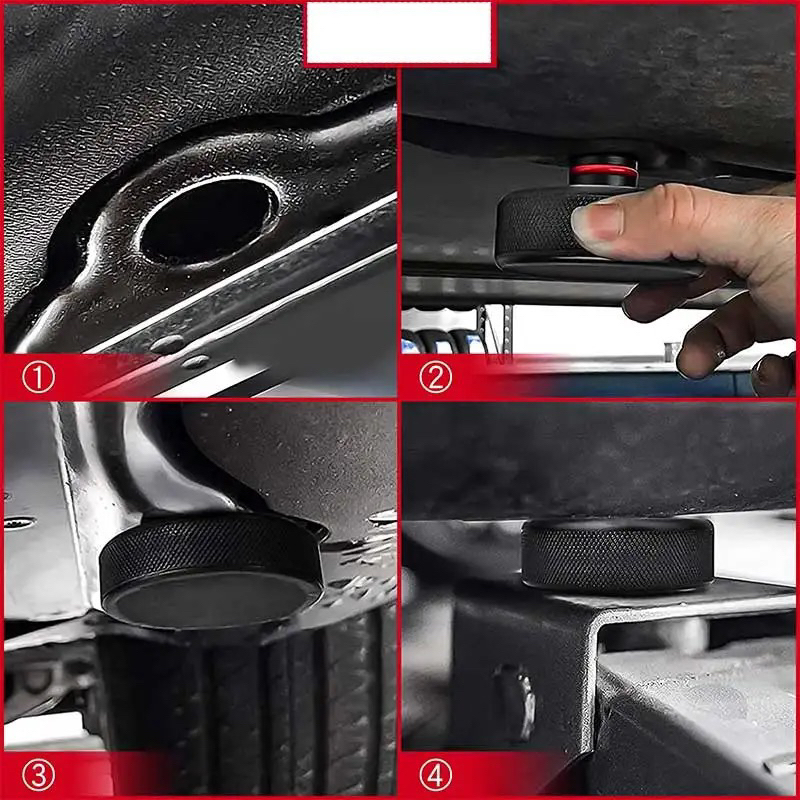 ①
②
③
④