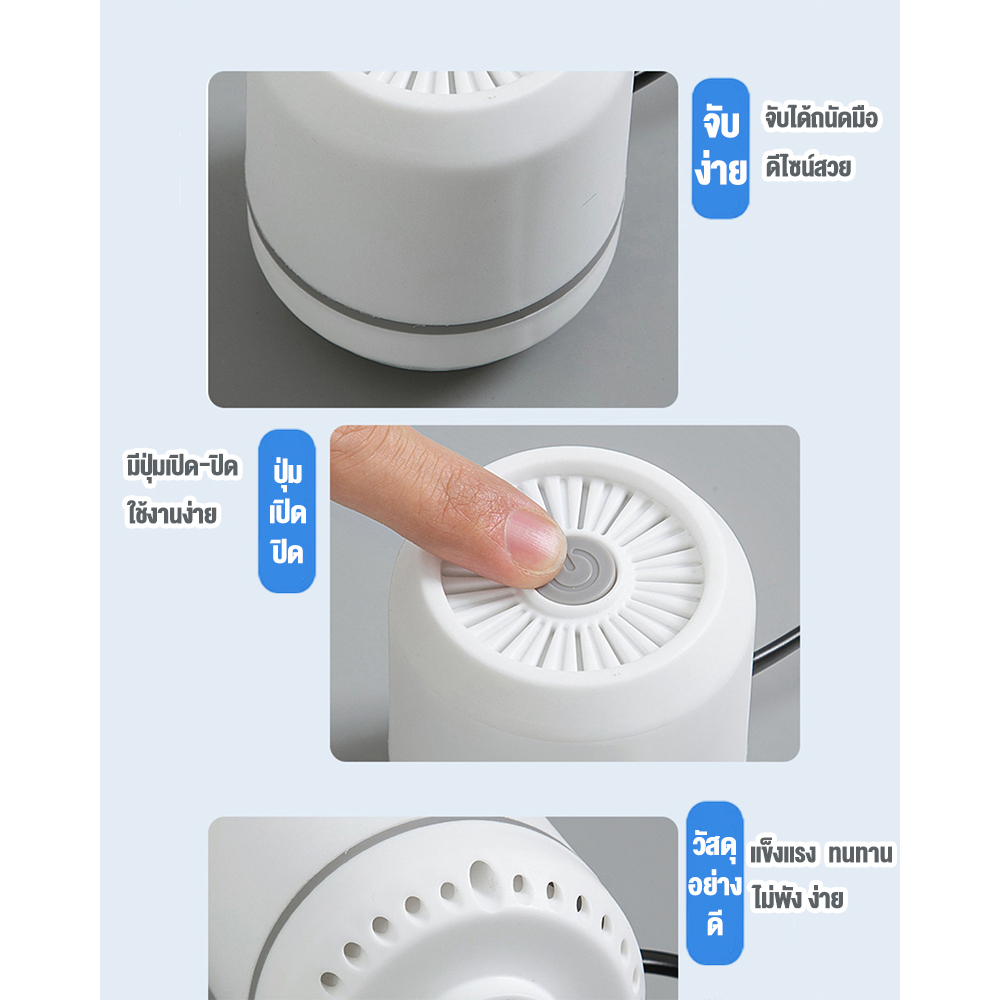 จับ
ง่าย

จับได้ถนัดมือ
ดีไซน์สวย

มีปุ่มเปิด-ปิด
ใช้งานง่าย

ปุ่ม
เปิด
ปิด

วัสดุ
อย่าง
ดี

แข็งแรง ทนทาน
ไม่พัง ง่าย