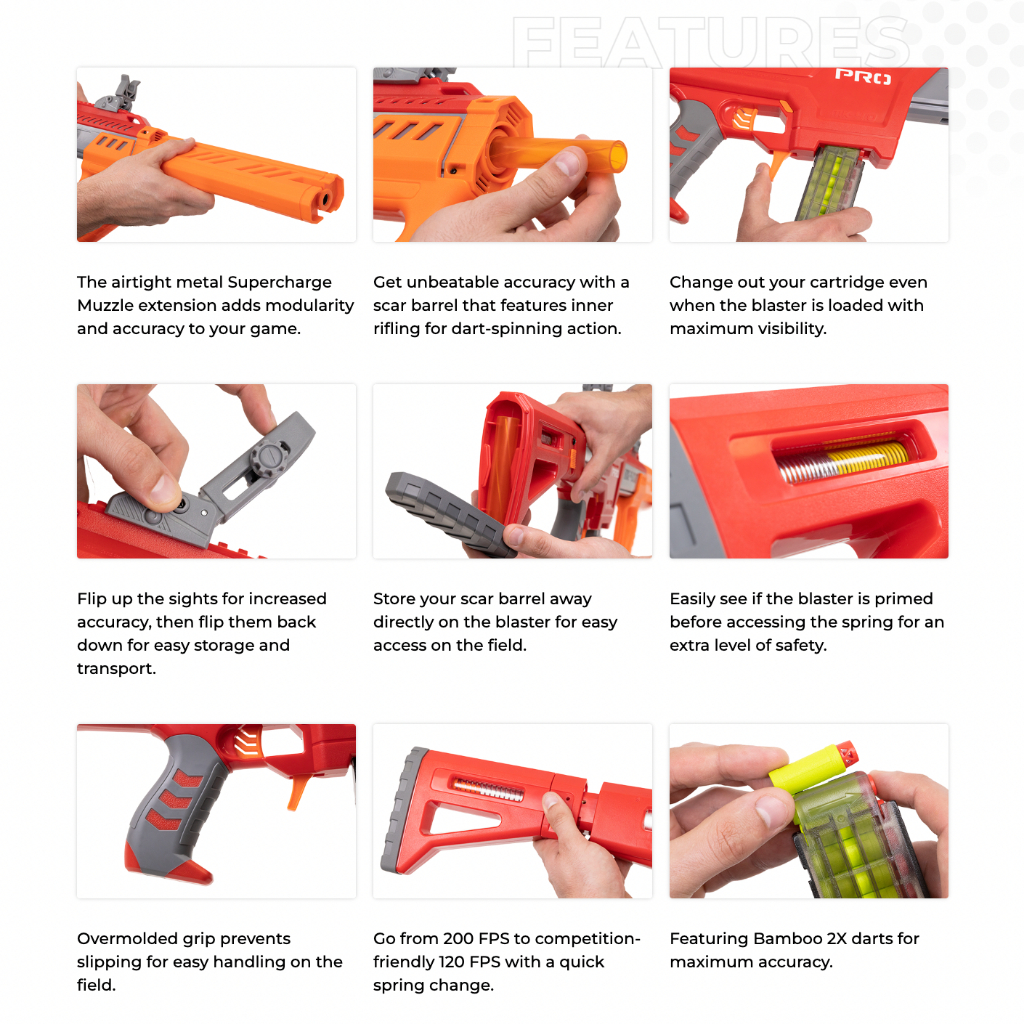 FEATURES

PRO

The airtight metal Supercharge Muzzle extension adds modularity and accuracy to your game.

Get unbeatable accuracy with a scar barrel that features inner rifling for dart-spinning action.

Change out your cartridge even when the blaster is loaded with maximum visibility.

Flip up the sights for increased accuracy, then flip them back down for easy storage and transport.

Store your scar barrel away directly on the blaster for easy access on the field.

Easily see if the blaster is primed before accessing the spring for an extra level of safety.

Overmolded grip prevents slipping for easy handling on the field.

Go from 200 FPS to competition-friendly 120 FPS with a quick spring change.

Featuring Bamboo 2X darts for maximum accuracy.