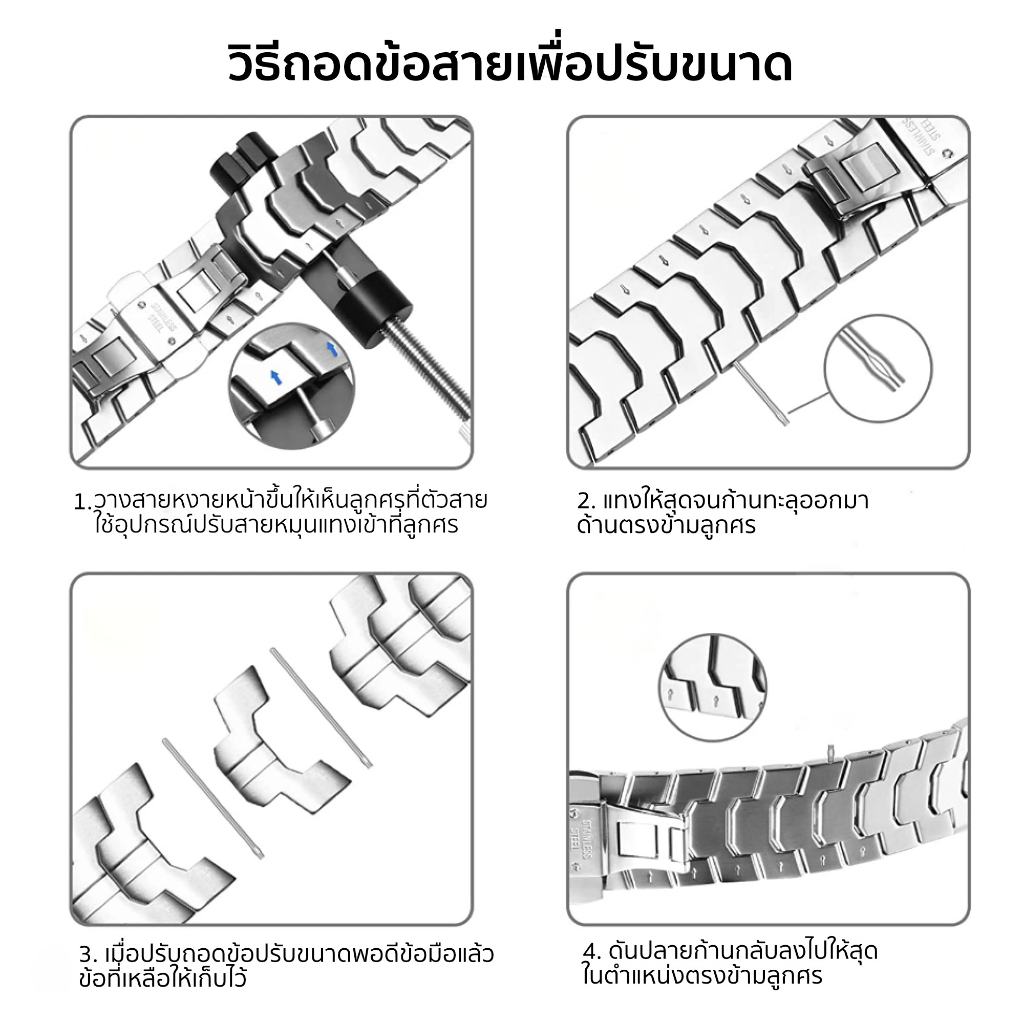 วิธีถอดข้อสายเพื่อปรับขนาด

STAINLESS STEEL

STAINLESS STEEL

1.วางสายหงายหน้าขึ้นให้เห็นลูกศรที่ตัวสาย ใช้อุปกรณ์ปรับสายหมุนแทงเข้าที่ลูกศร

2. แทงให้สุดจนก้านทะลุออกมา ด้านตรงข้ามลูกศร

STAINLESS STEEL

3. เมื่อปรับถอดข้อปรับขนาดพอดีข้อมือแล้ว ข้อที่เหลือให้เก็บไว้

4. ดันปลายก้านกลับลงไปให้สุด ในตำแหน่งตรงข้ามลูกศร