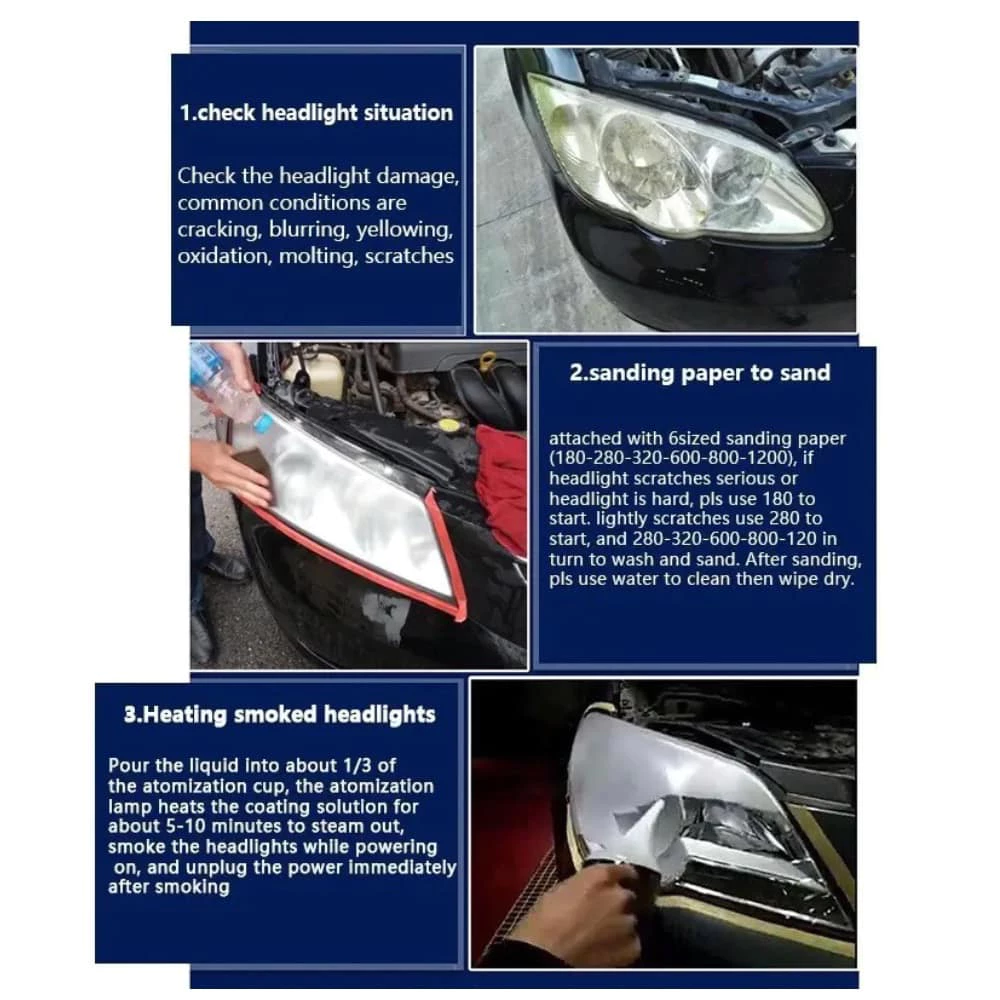 1.check headlight situation

Check the headlight damage, common conditions are cracking, blurring, yellowing, oxidation, molting, scratches

2.sanding paper to sand

attached with 6sized sanding paper (180-280-320-600-800-1200), if headlight scratches serious or headlight is hard, pls use 180 to start. lightly scratches use 280 to start, and 280-320-600-800-120 in turn to wash and sand. After sanding, pls use water to clean then wipe dry.

3.Heating smoked headlights

Pour the liquid into about 1/3 of the atomization cup, the atomization lamp heats the coating solution for about 5-10 minutes to steam out, smoke the headlights while powering on, and unplug the power immediately after smoking