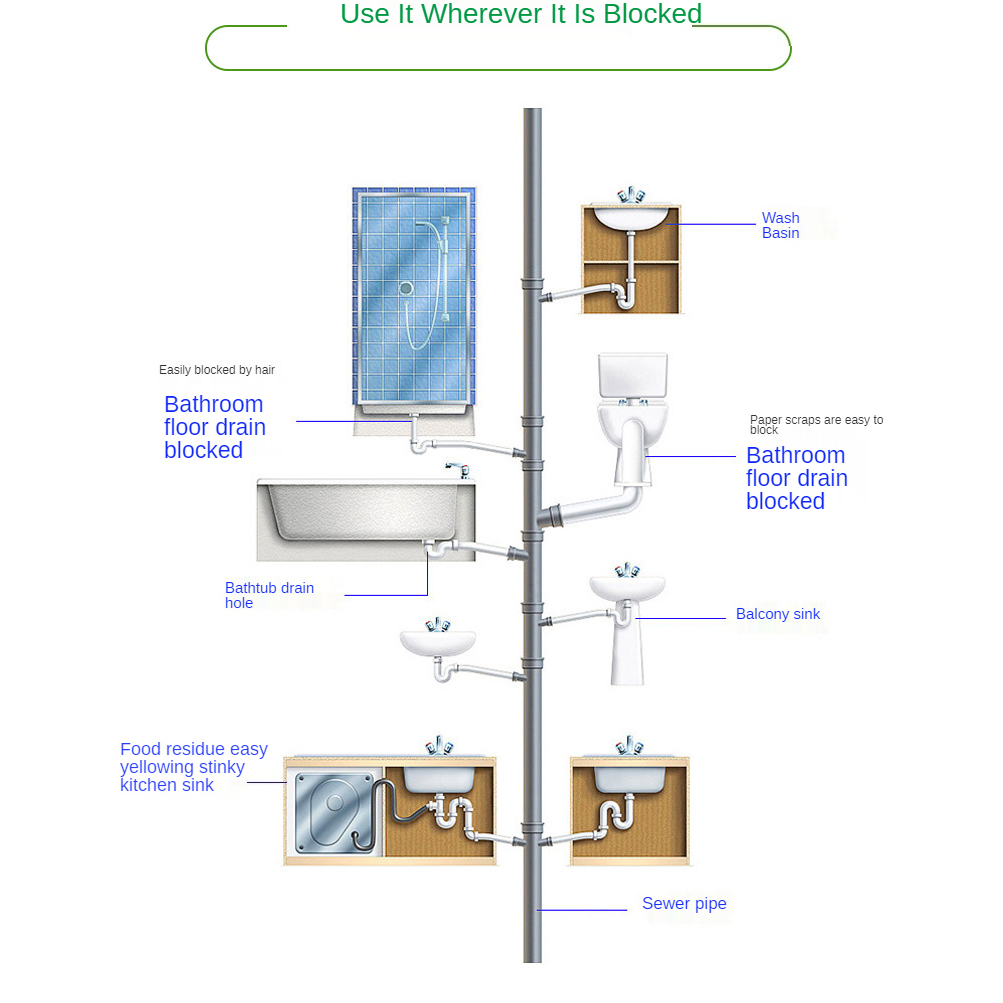 Use It Wherever It Is Blocked

Wash Basin

Easily blocked by hair

Bathroom floor drain blocked

Paper scraps are easy to block

Bathroom floor drain blocked

Bathtub drain hole

Balcony sink

Food residue easy yellowing stinky kitchen sink

Sewer pipe