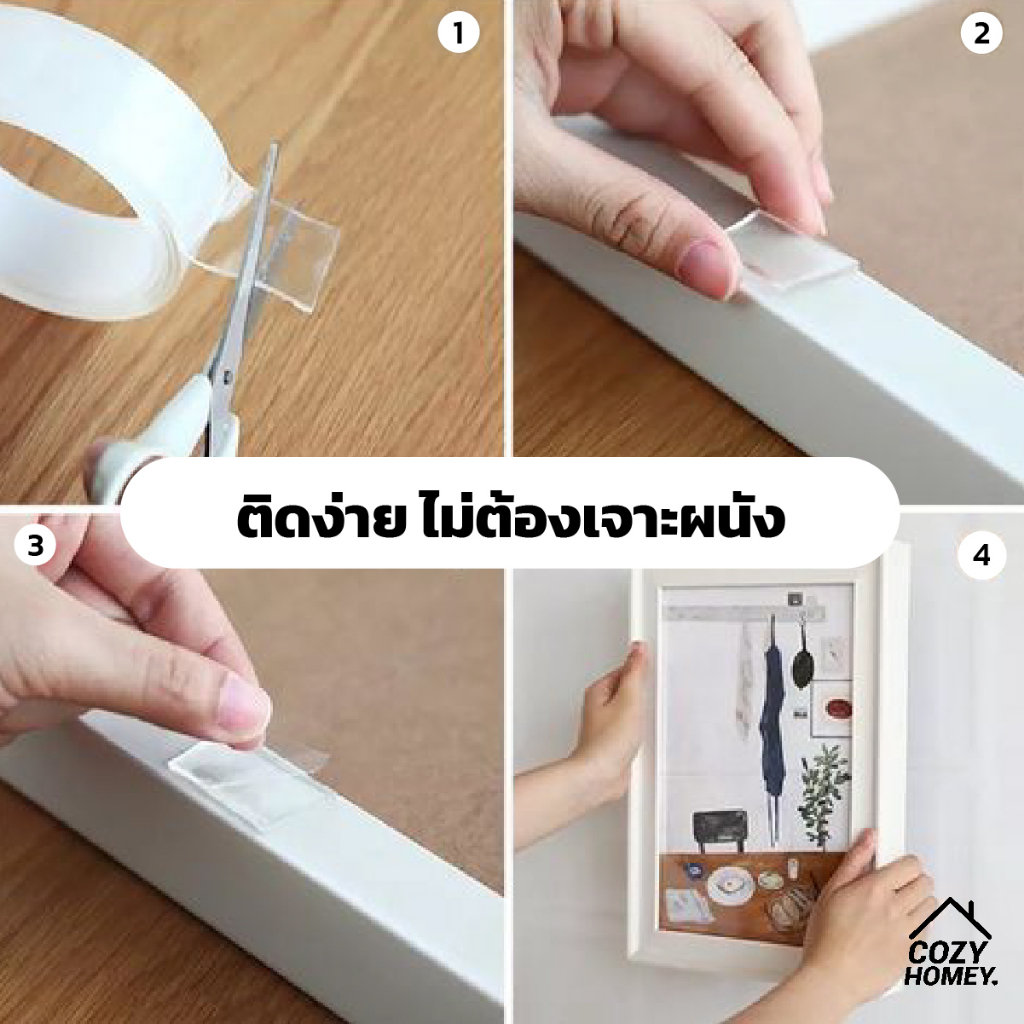 1

2

ติดง่าย ไม่ต้องเจาะผนัง

3

4

COZY HOMEY.