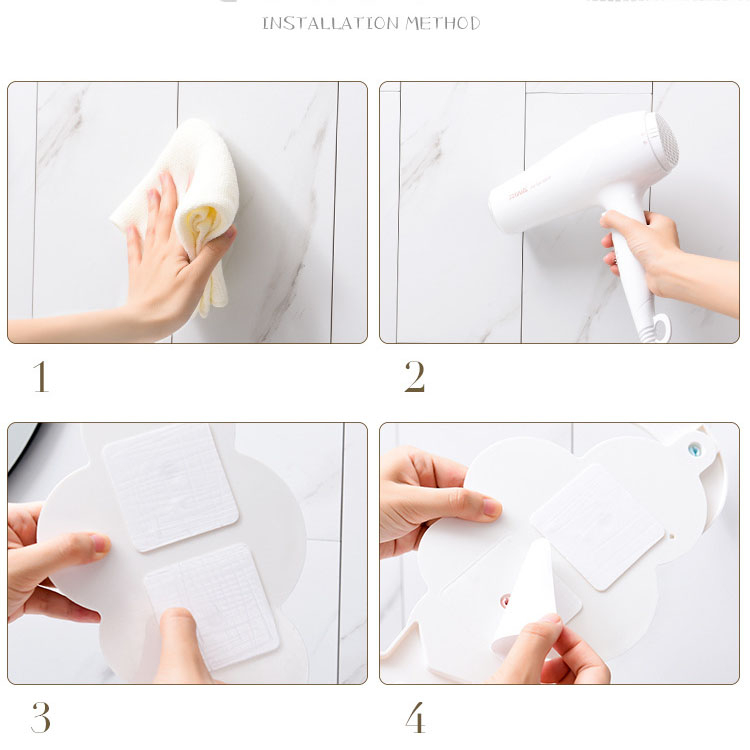 INSTALLATION METHOD

1

2

3

4