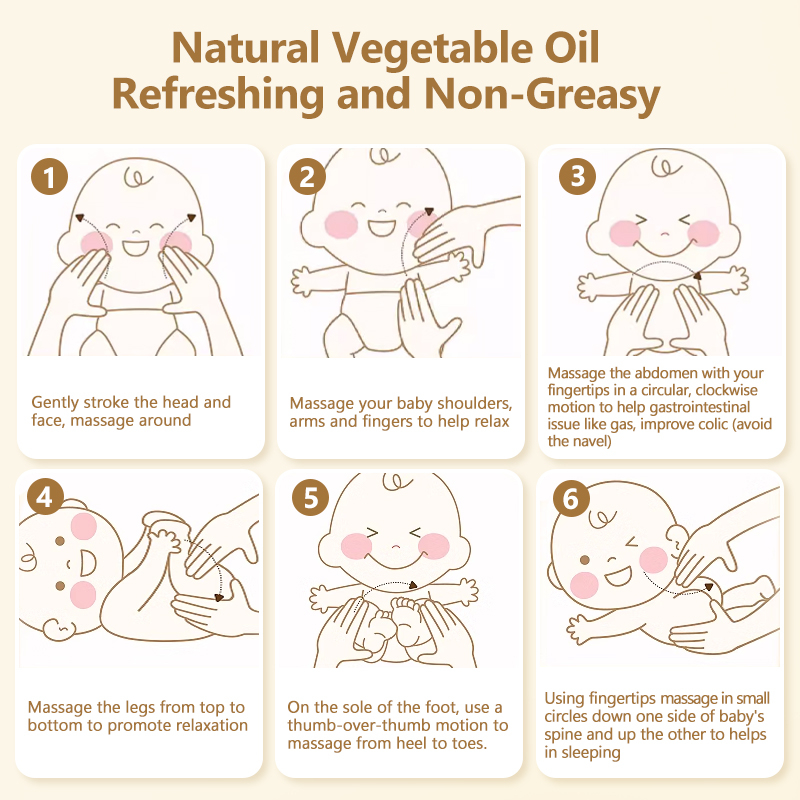 Natural Vegetable Oil
Refreshing and Non-Greasy

1

Gently stroke the head and face, massage around

2

Massage your baby shoulders, arms and fingers to help relax

3

Massage the abdomen with your fingertips in a circular, clockwise motion to help gastrointestinal issue like gas, improve colic (avoid the navel)

4

Massage the legs from top to bottom to promote relaxation

5

On the sole of the foot, use a thumb-over-thumb motion to massage from heel to toes.

6

Using fingertips massage in small circles down one side of baby's spine and up the other to helps in sleeping