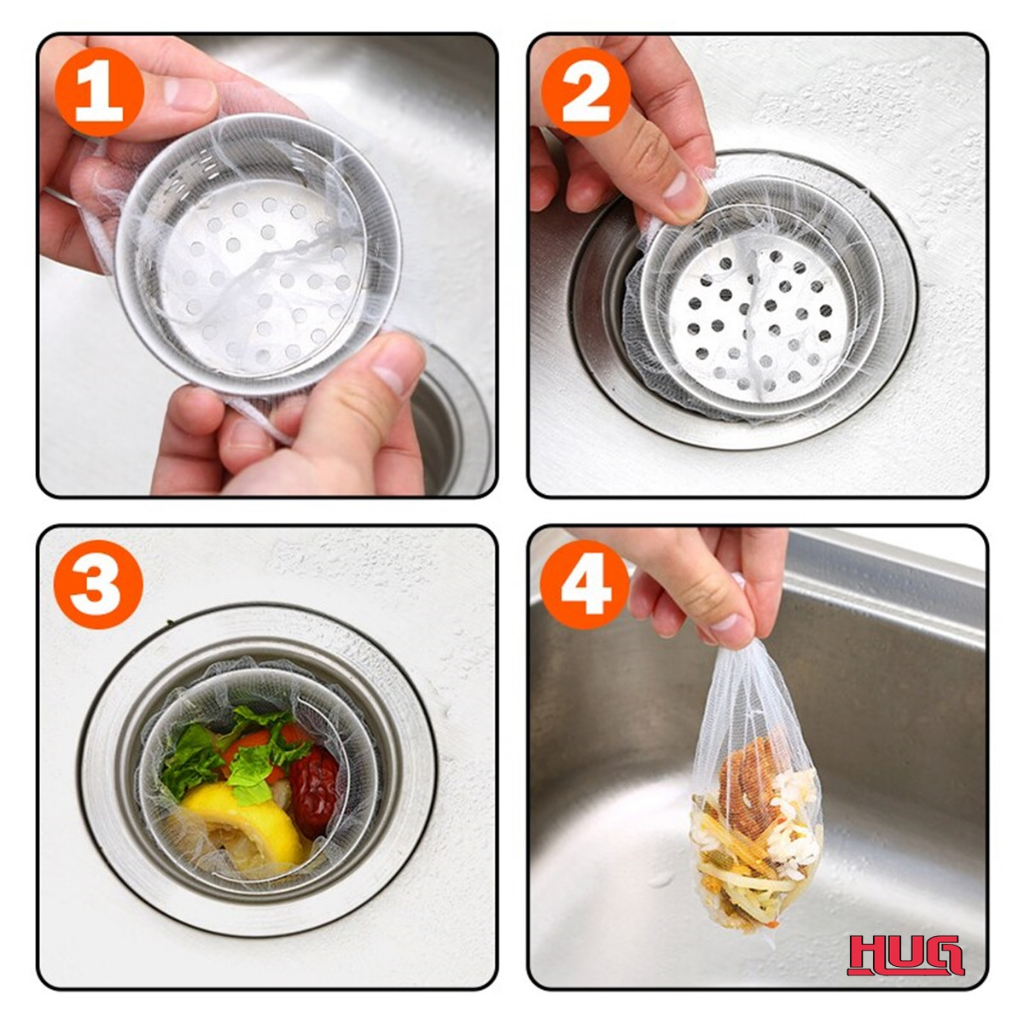 1

2

3

4

HUG