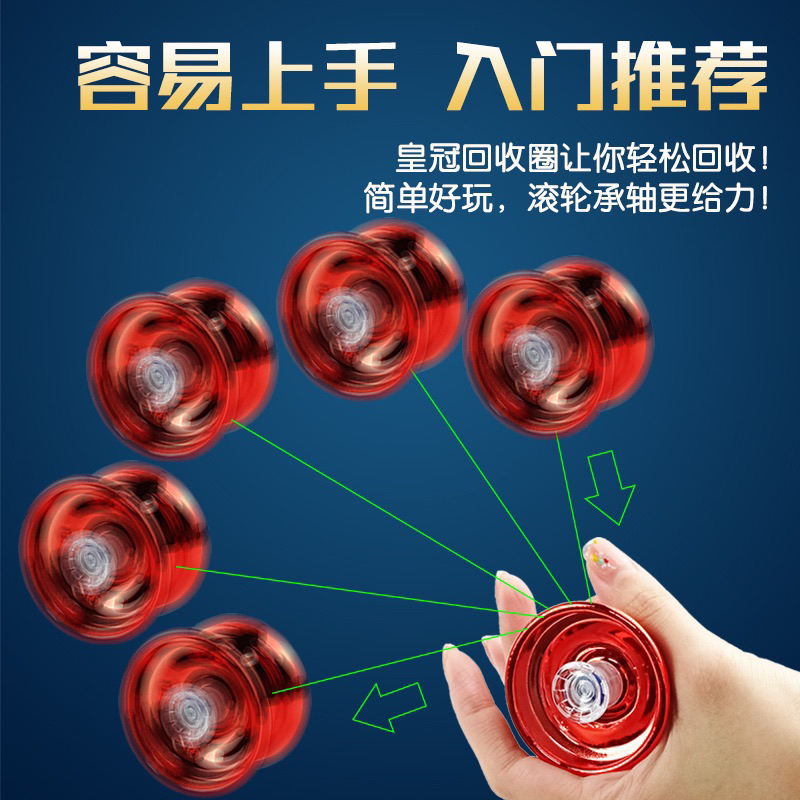 容易上手 入门推荐

皇冠回收圈让你轻松回收！
简单好玩，滚轮承轴更给力！