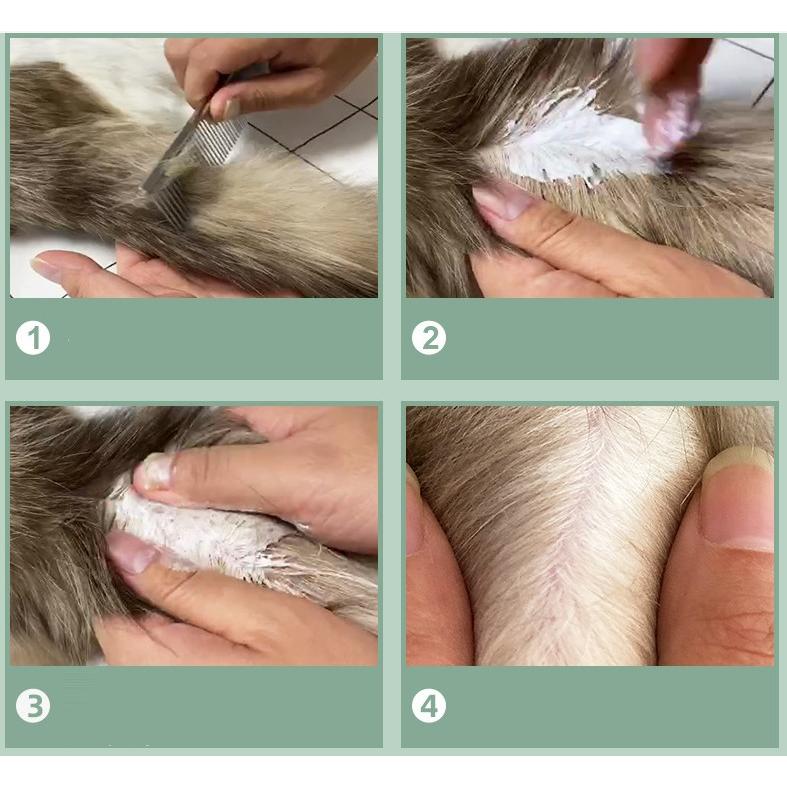 1

2

3

4