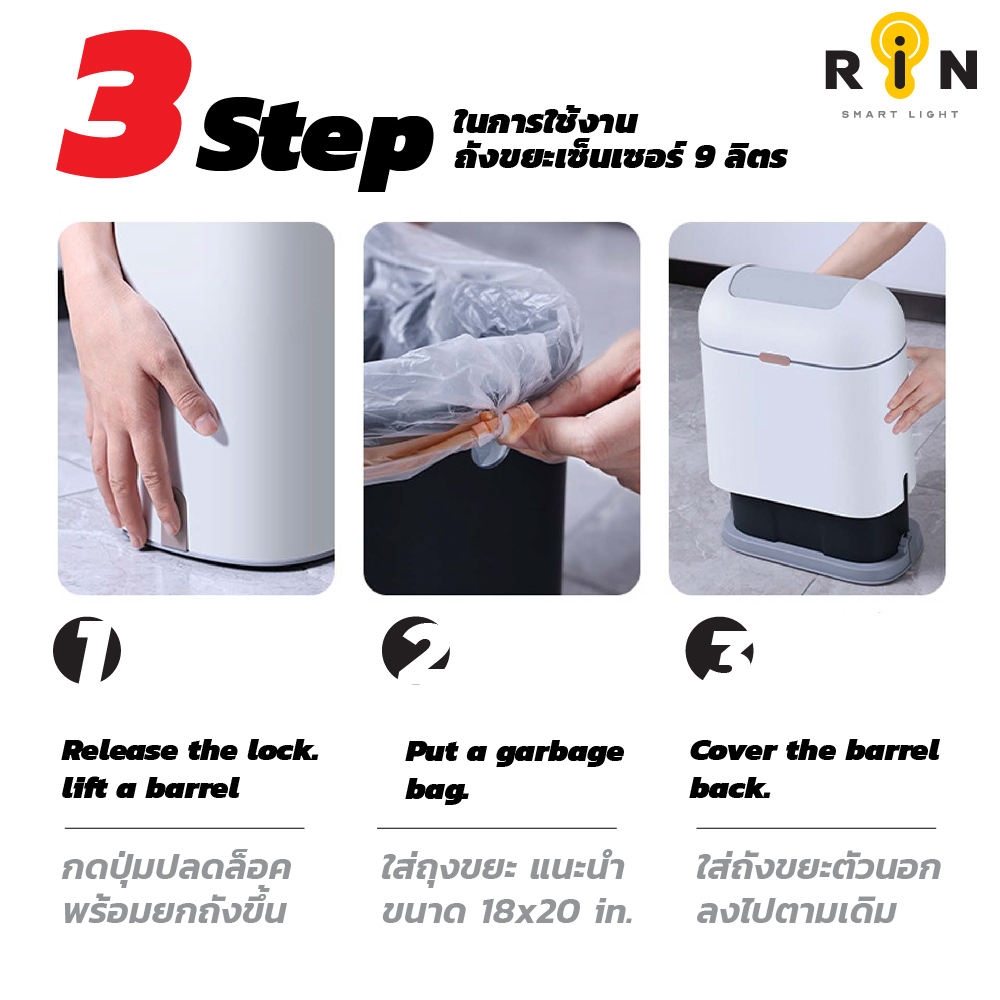 3 Step ในการใช้งาน ถังขยะเซ็นเซอร์ 9 ลิตร

RIN SMART LIGHT

1

Release the lock. lift a barrel

กดปุ่มปลดล็อค พร้อมยกถังขึ้น

2

Put a garbage bag.

ใส่ถุงขยะ แนะนำ ขนาด 18x20 in.

3

Cover the barrel back.

ใส่ถังขยะตัวนอก ลงไปตามเดิม