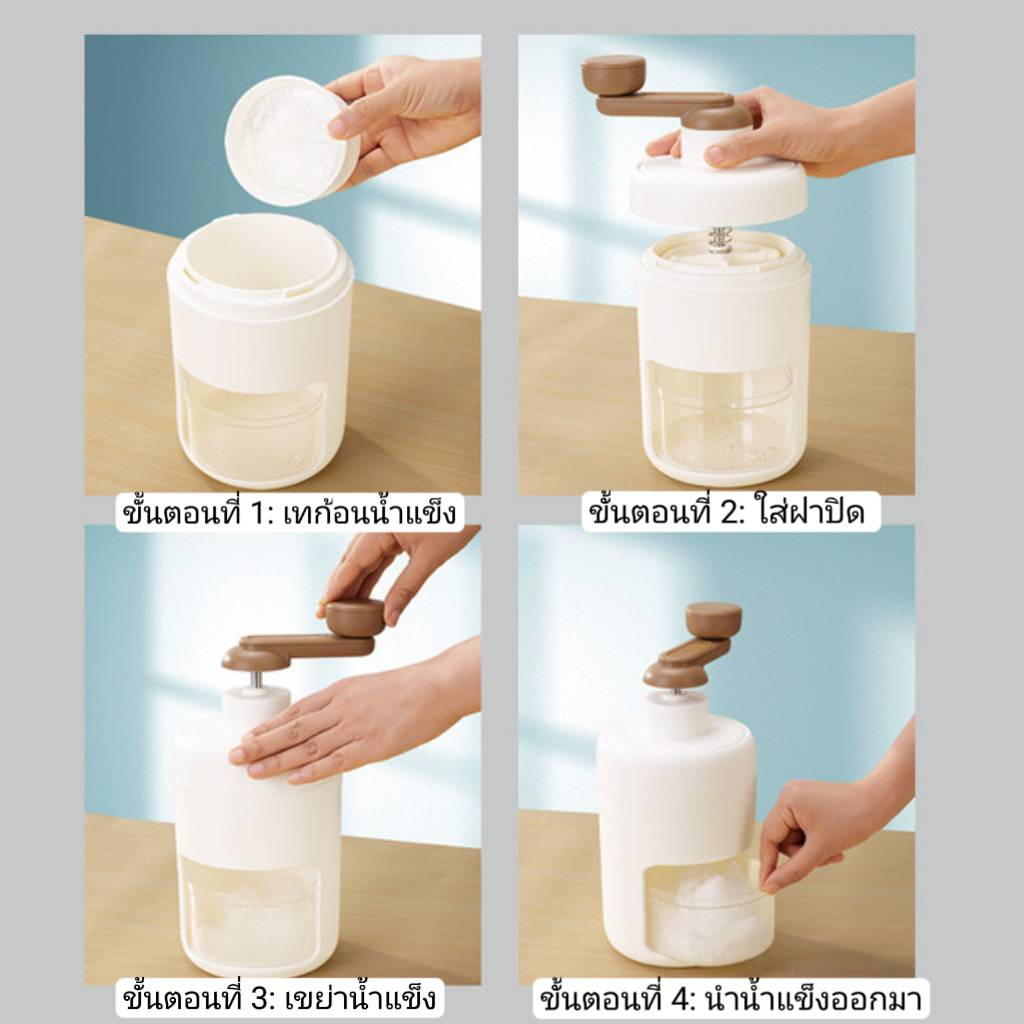 ขั้นตอนที่ 1: เทก้อนน้ำแข็ง

ขั้นตอนที่ 2: ใส่ฝาปิด

ขั้นตอนที่ 3: เขย่าน้ำแข็ง

ขั้นตอนที่ 4: นำน้ำแข็งออกมา