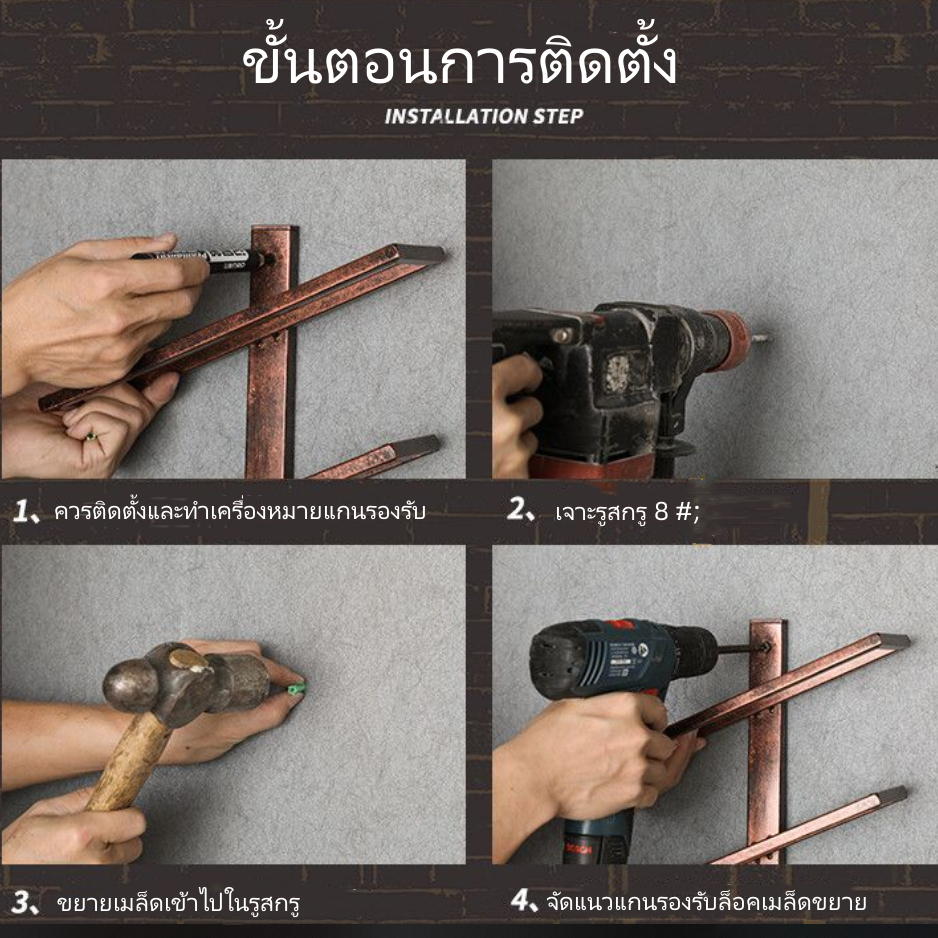 ขั้นตอนการติดตั้ง

INSTALLATION STEP

1、ควรติดตั้งและทำเครื่องหมายแกนรองรับ

2、เจาะรูสกรู 8 #;

3、ขยายเมล็ดเข้าไปในรูสกรู

4、จัดแนวแกนรองรับล็อคเมล็ดขยาย