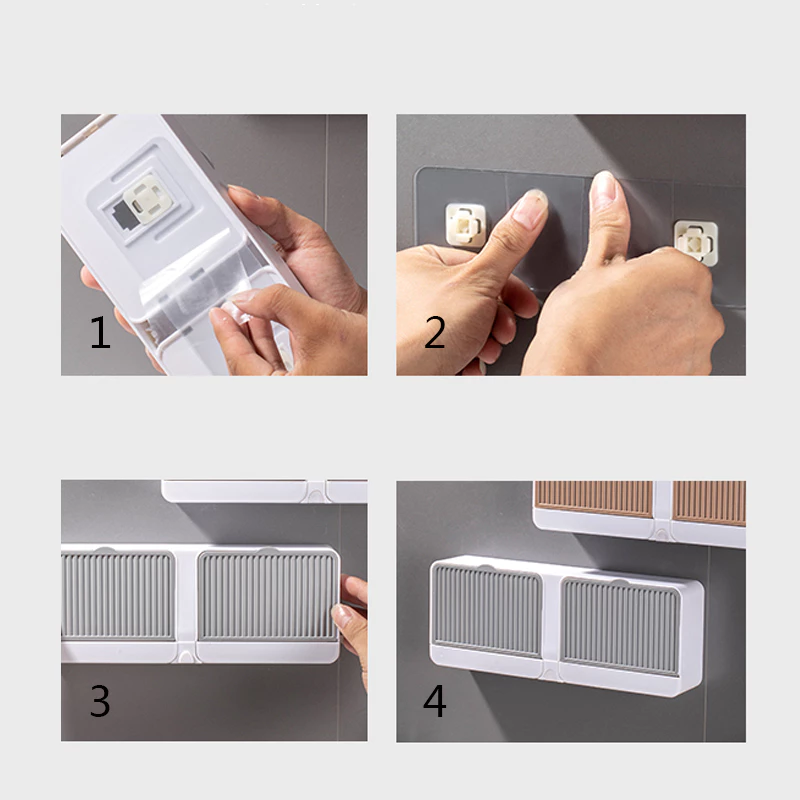 1

2

3

4