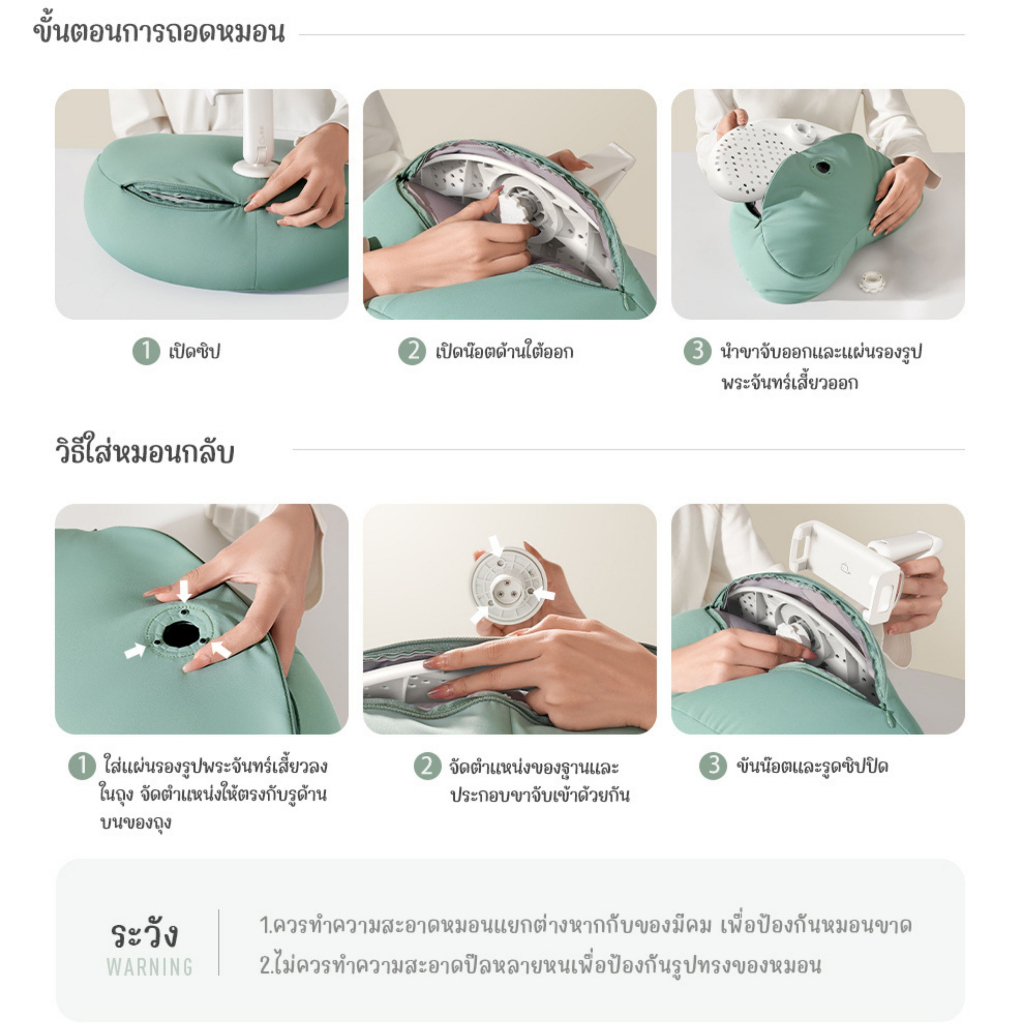 ขั้นตอนการถอดหมอน

1 เปิดซิป

2 เปิดน๊อตด้านใต้ออก

3 นำขาจับออกและแผ่นรองรูปพระจันทร์เสี้ยวออก

วิธีใส่หมอนกลับ

1 ใส่แผ่นรองรูปพระจันทร์เสี้ยวลงในถุง จัดตำแหน่งให้ตรงกับรูด้านบนของถุง

2 จัดตำแหน่งของฐานและประกอบขาจับเข้าด้วยกัน

3 ขันน๊อตและรูดซิปปิด

ระวัง
WARNING

1.ควรทำความสะอาดหมอนแยกต่างหากกับของมีคม เพื่อป้องกันหมอนขาด
2.ไม่ควรทำความสะอาดปีลหลายหนเพื่อป้องกันรูปทรงของหมอน