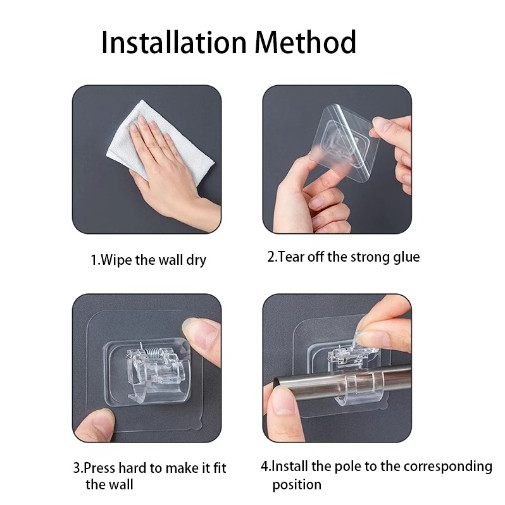 Installation Method

1.Wipe the wall dry

2.Tear off the strong glue

3.Press hard to make it fit the wall

4.Install the pole to the corresponding position