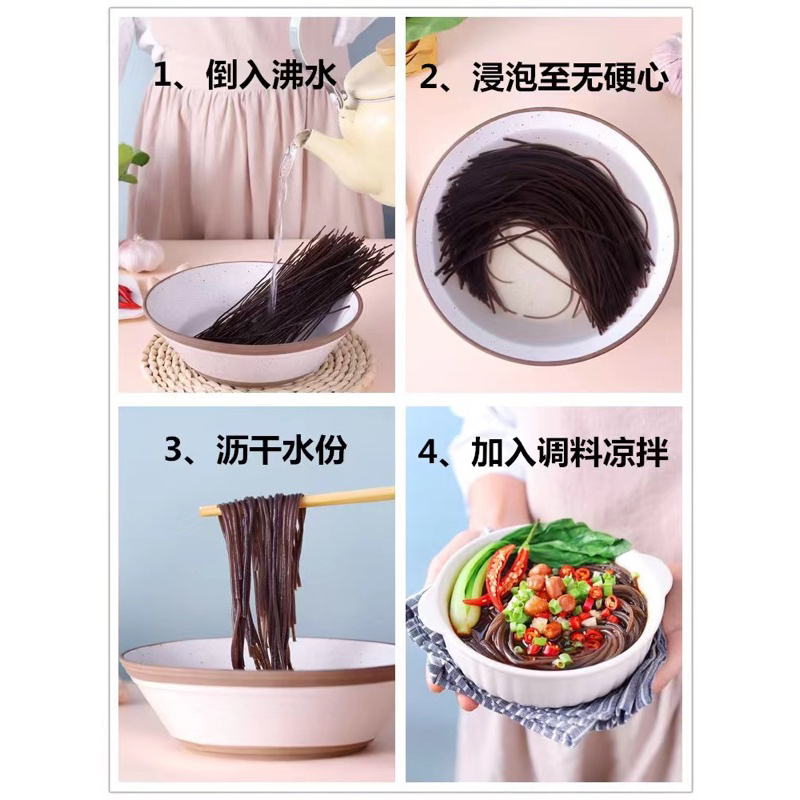 1、倒入沸水

2、浸泡至无硬心

3、沥干水份

4、加入调料凉拌