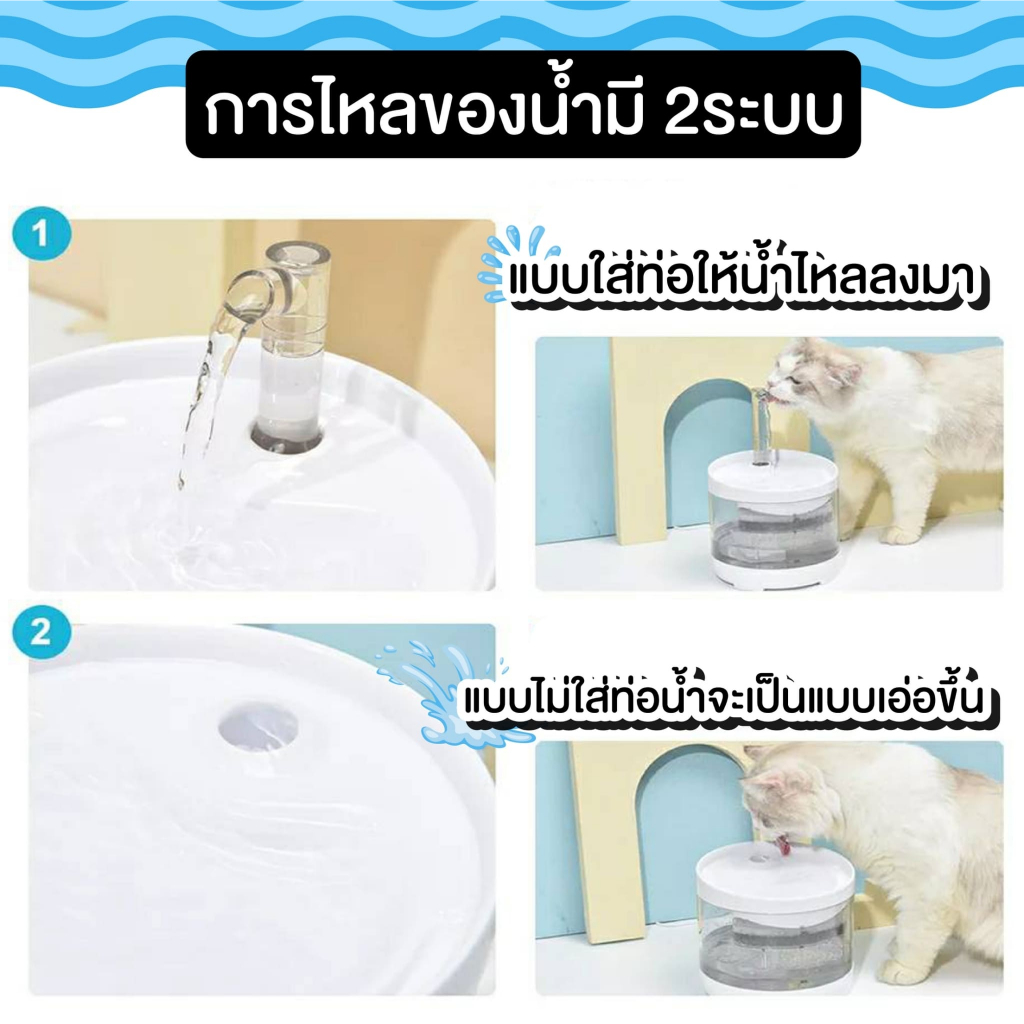 การไหลของน้ำมี 2ระบบ

1

แบบใส่ท่อให้น้ำไหลลงมา

2

แบบไม่ใส่ท่อน้ำจะเป็นแบบเอ่อขึ้น