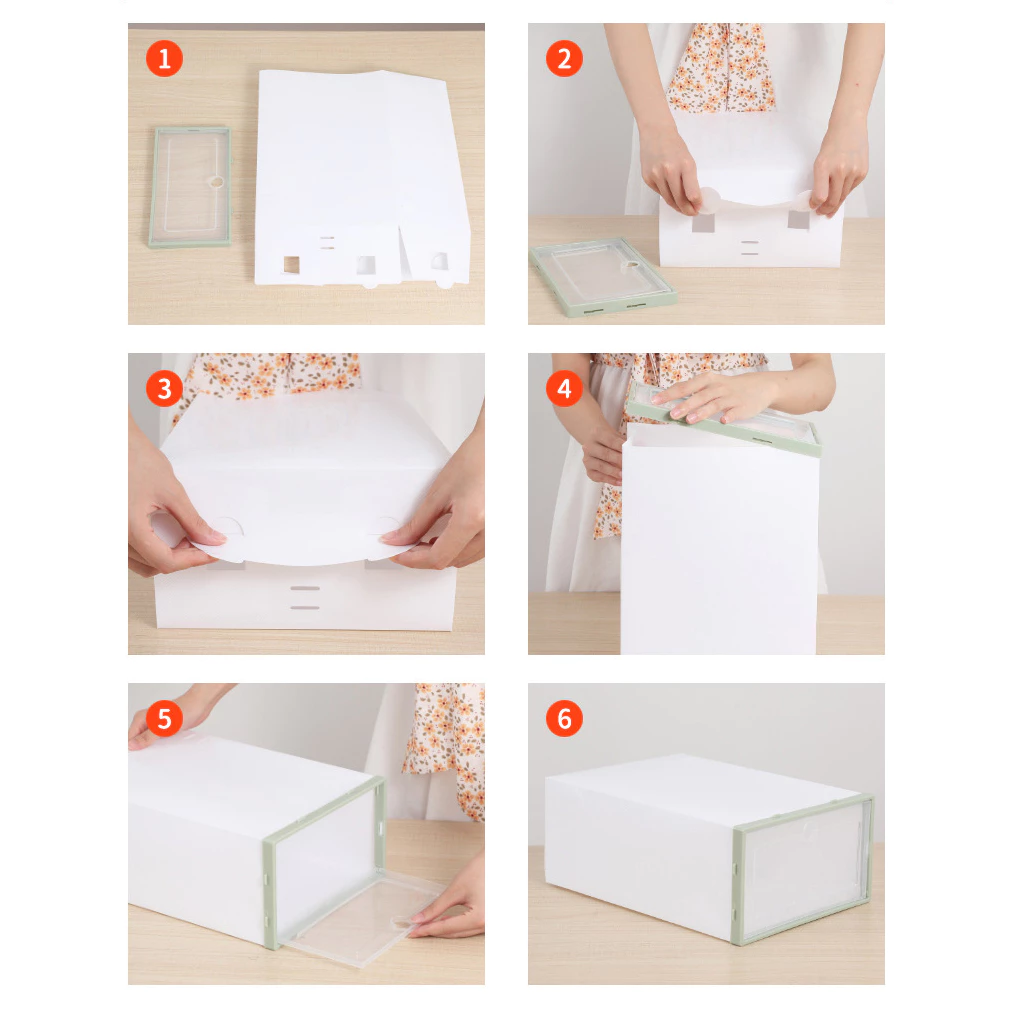 1

2

3

4

5

6